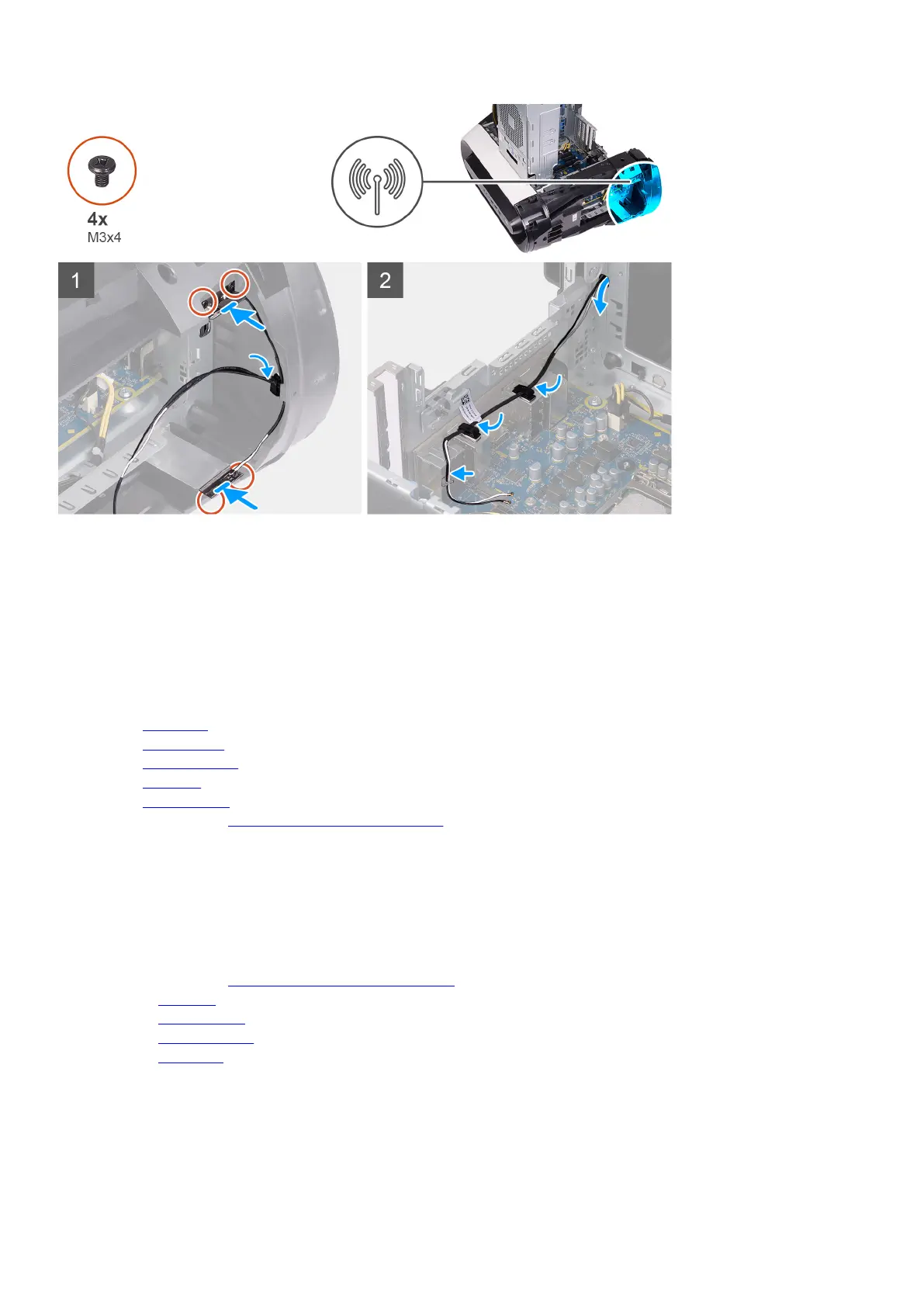 4x
M3x4

1

2