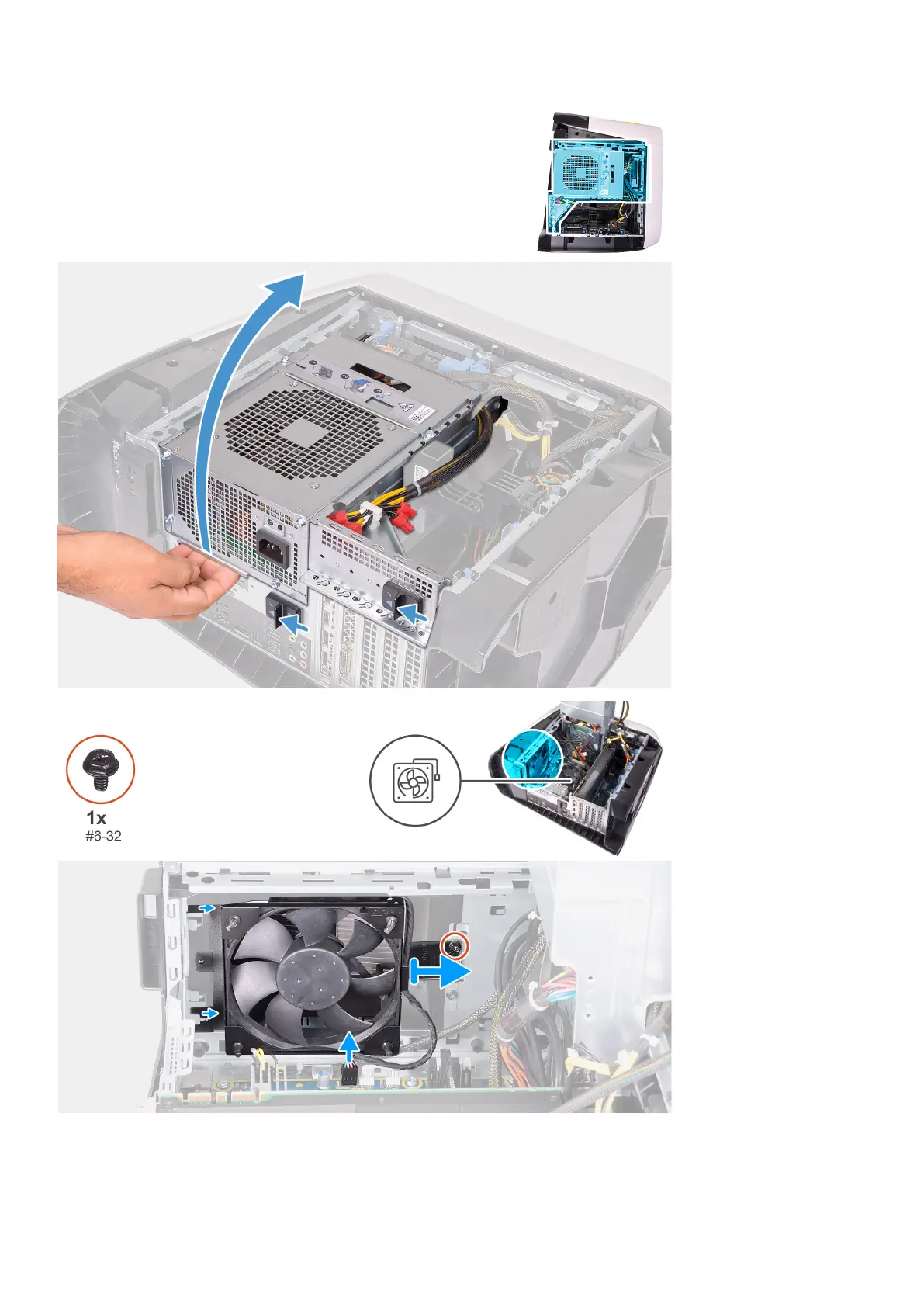 1x
#6-32