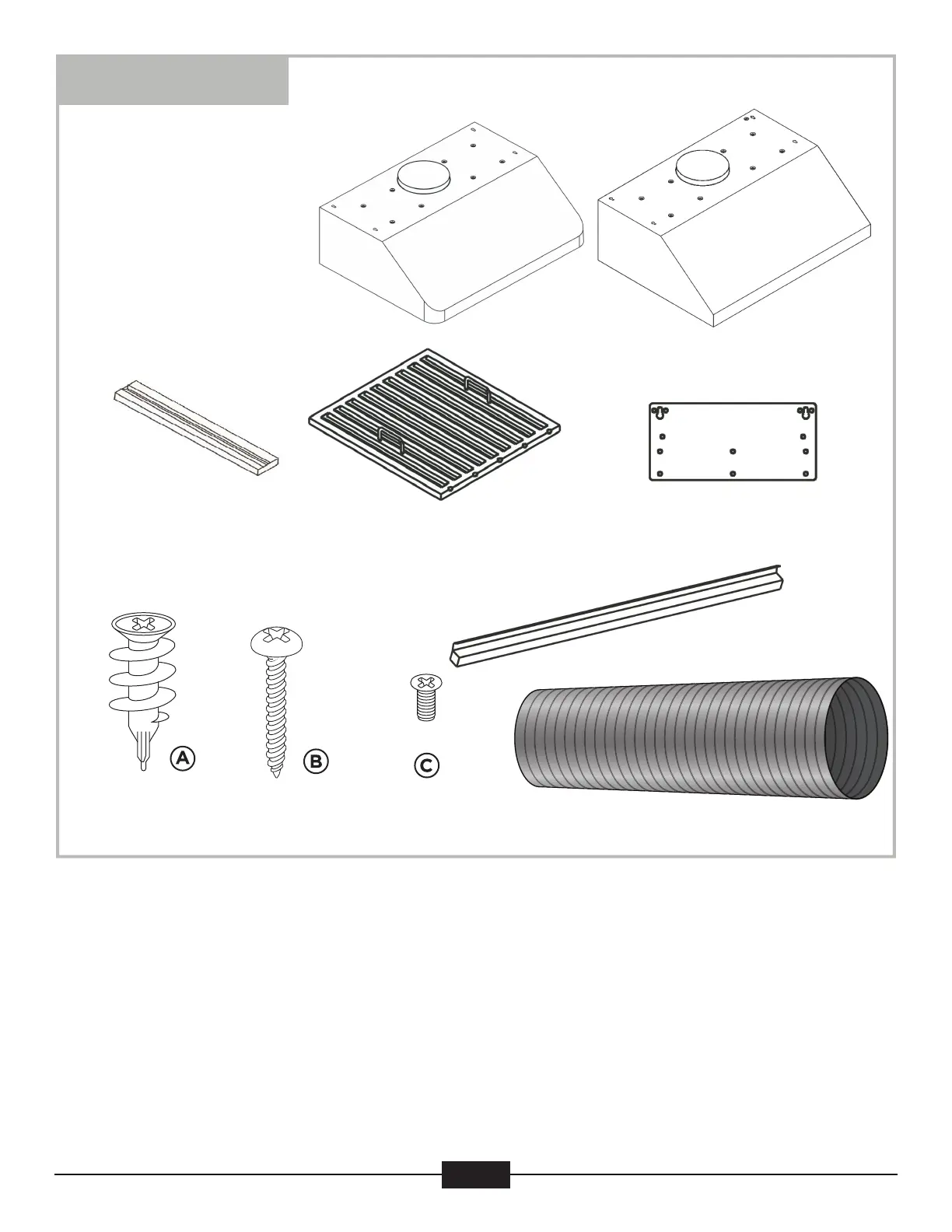 A

B

C