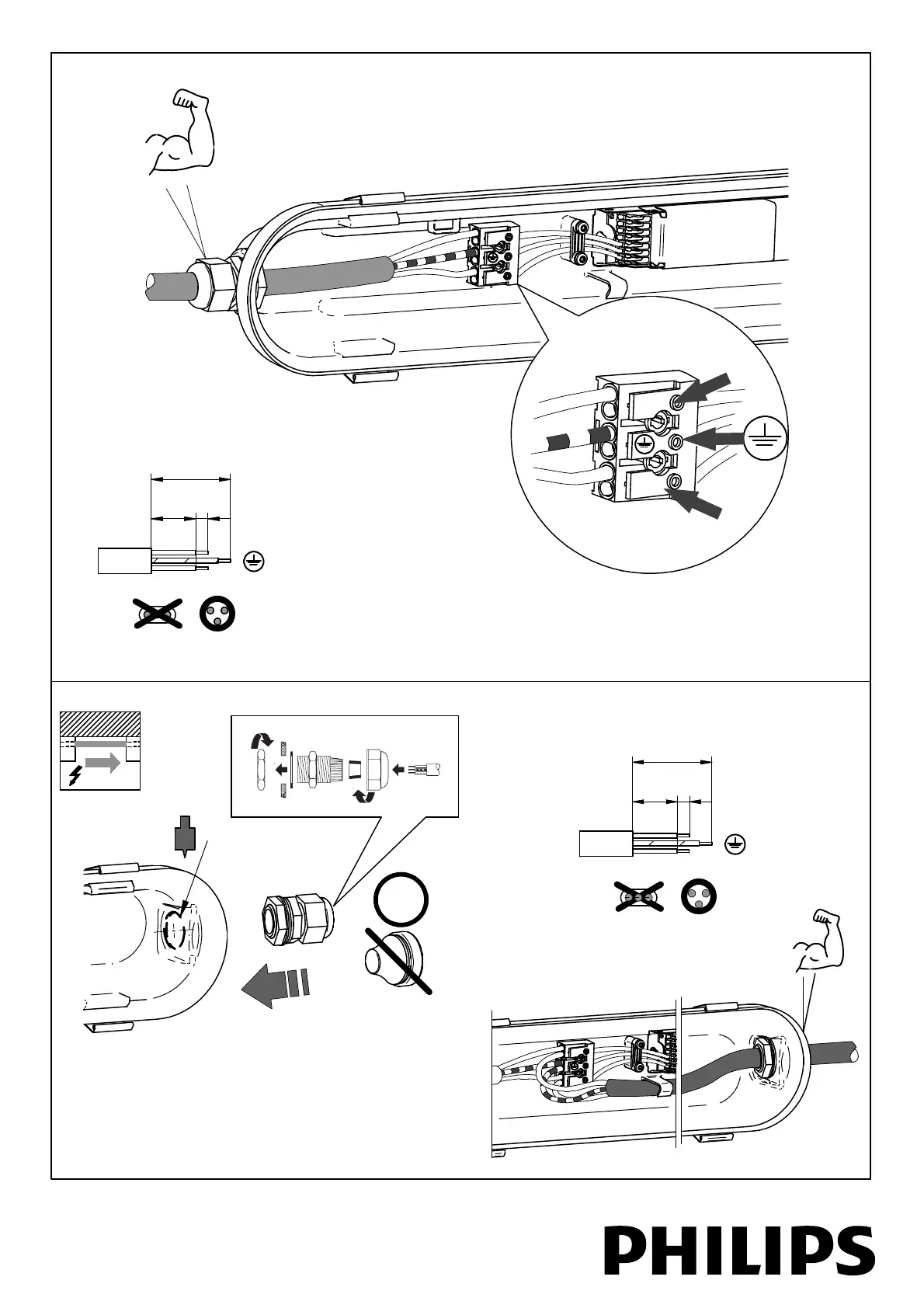 PHILIPS