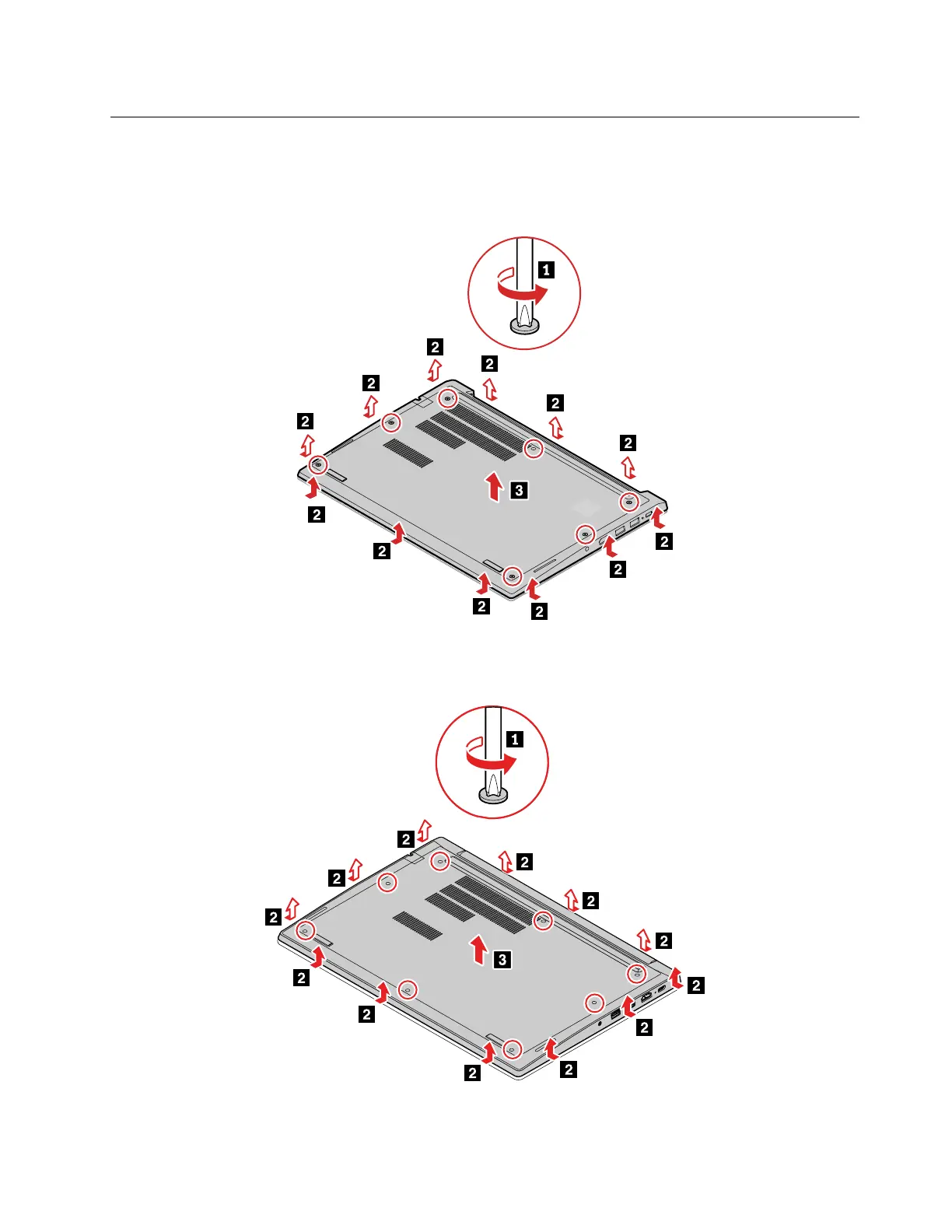 1

2

2

2

2

2

2

3

2

2

2

2

2

2

1

2

2

2

2

2

2

3

2

2

2

2

2

2