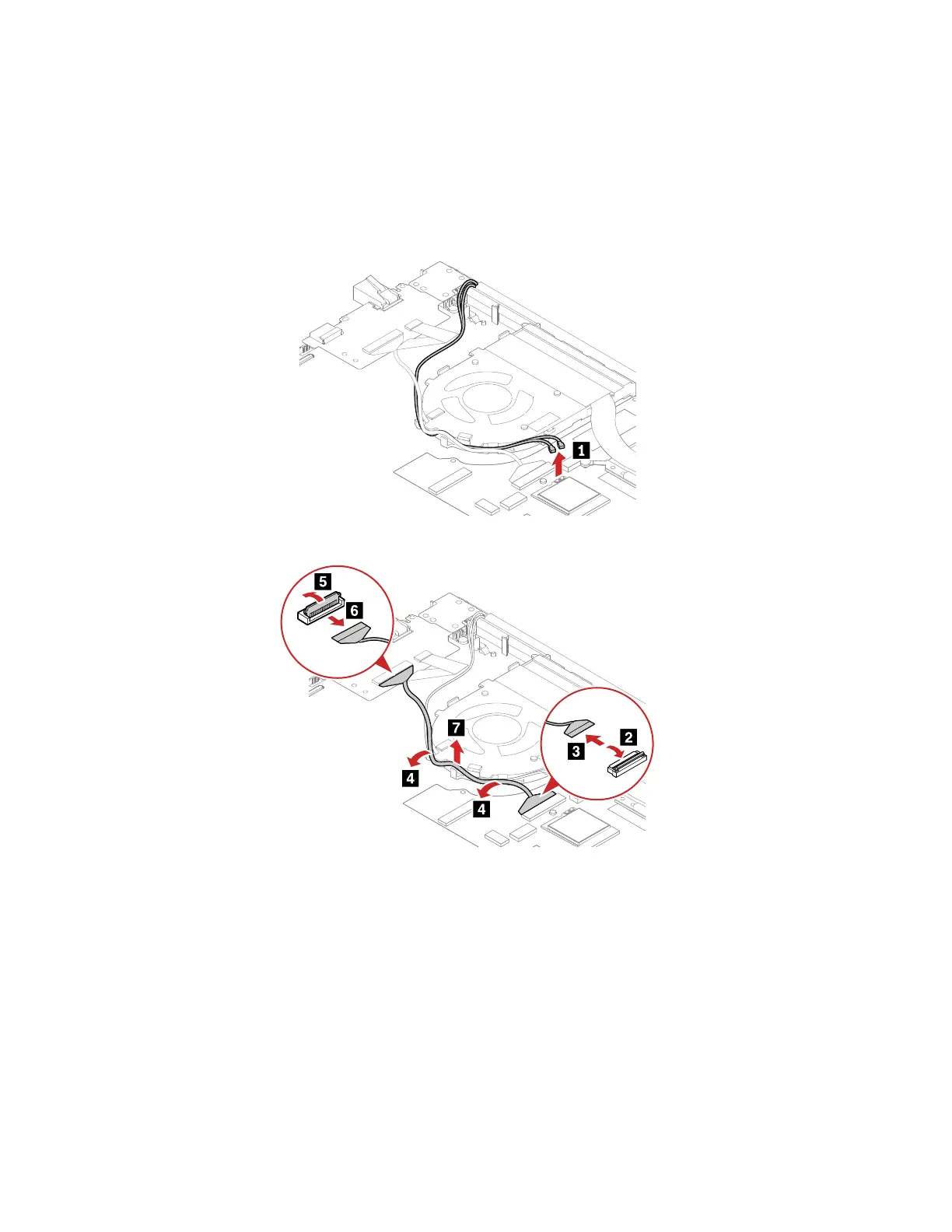 1

5
6
7
2
3
4
4