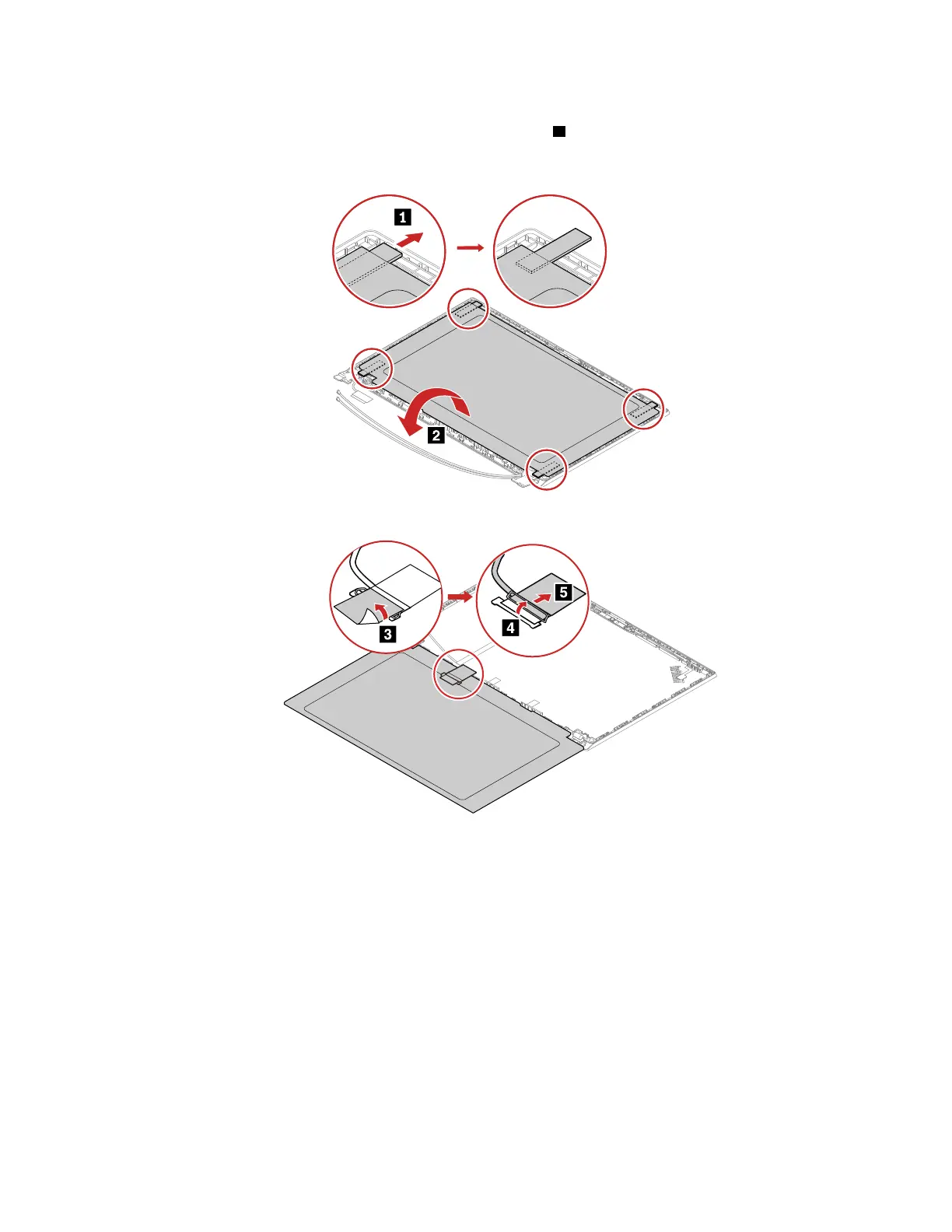 1

2

3

4

5