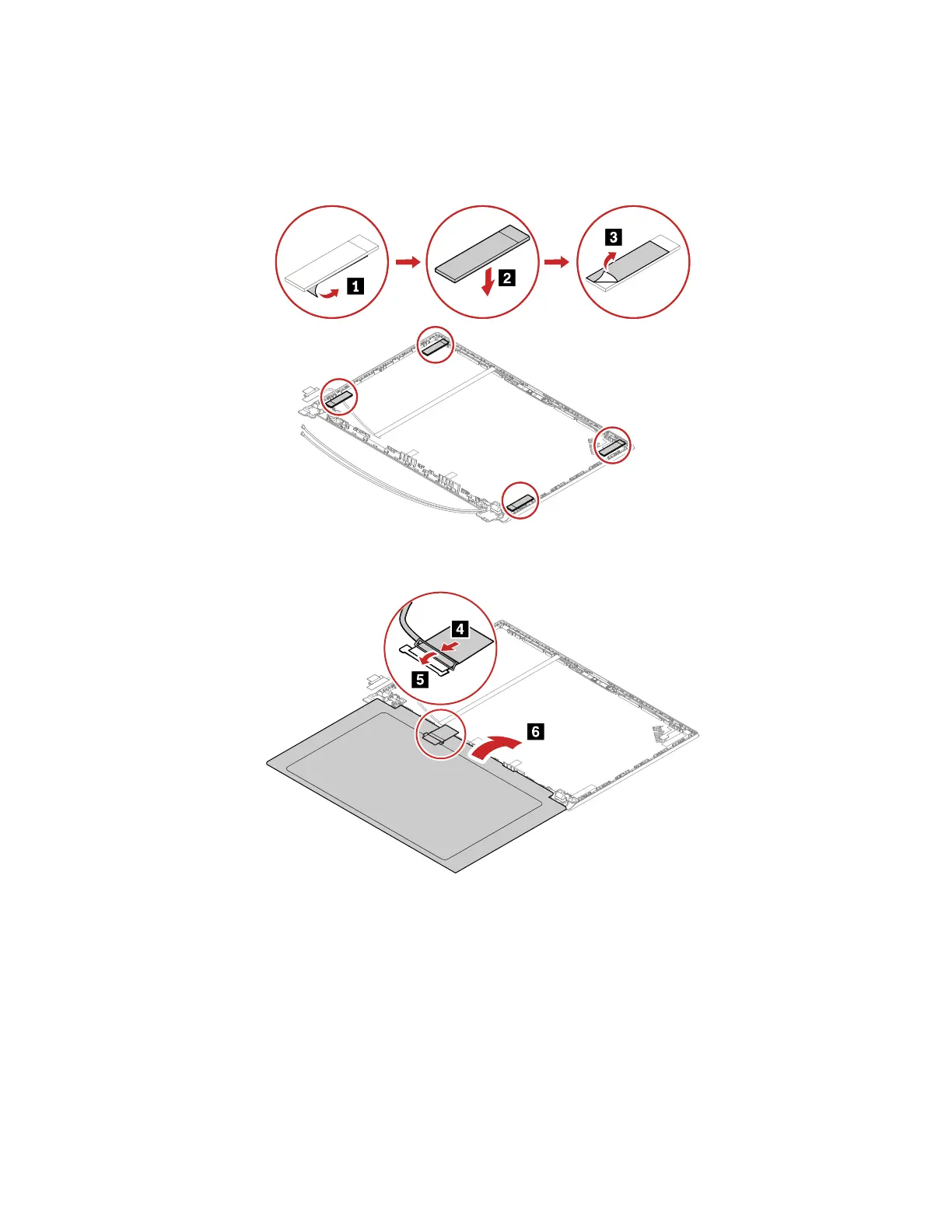 1
2
3
4
5
6