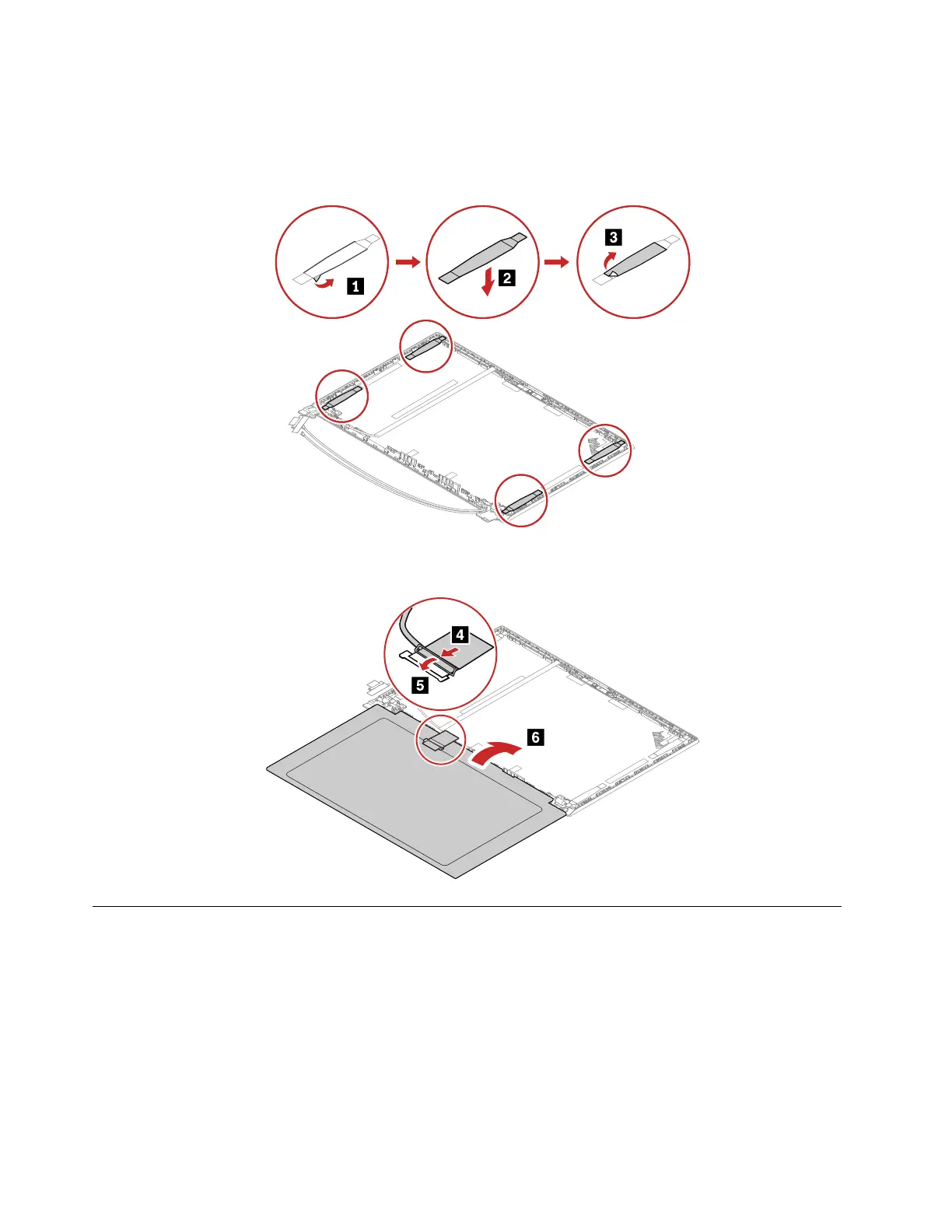 1
2
3
4
5
6