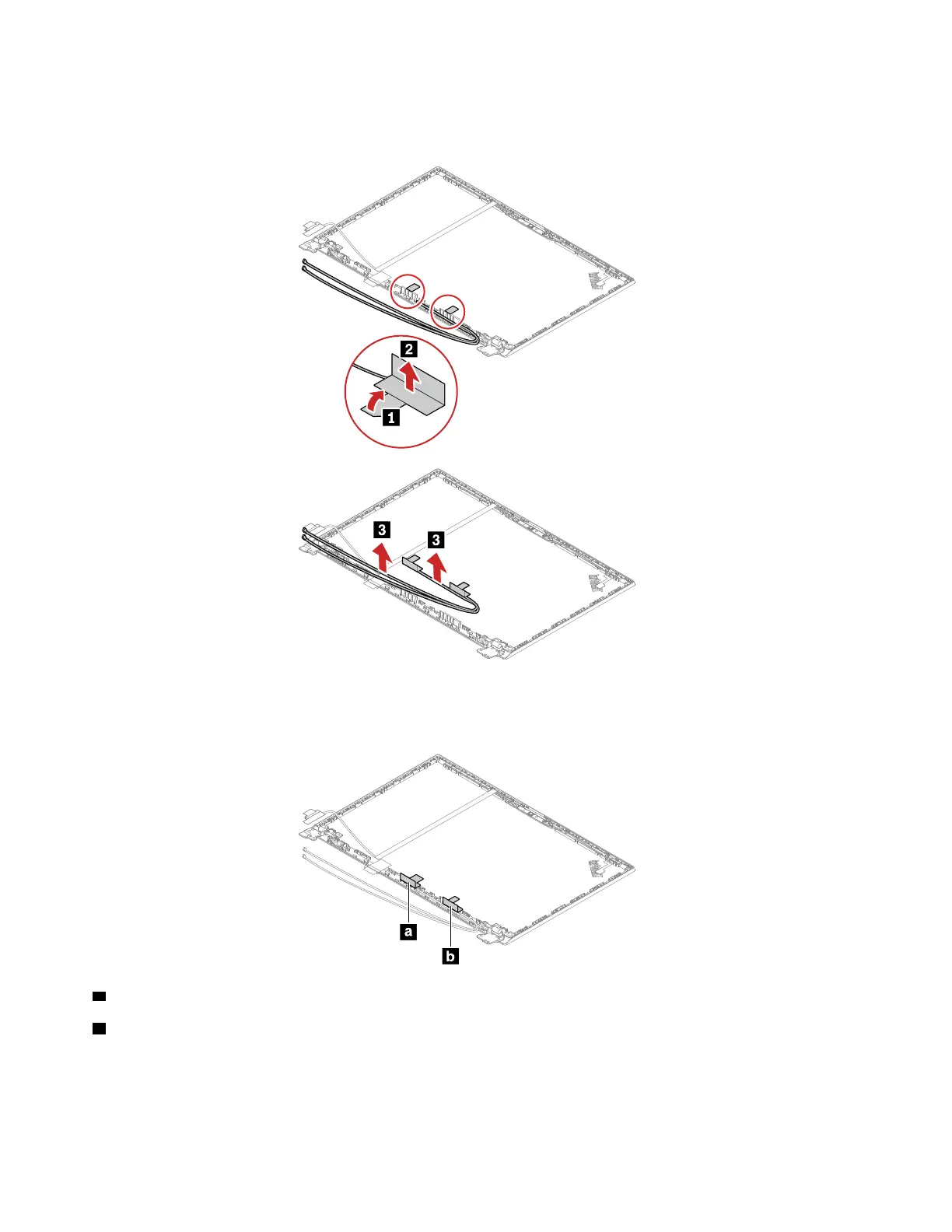 2

1

3

3

a

b