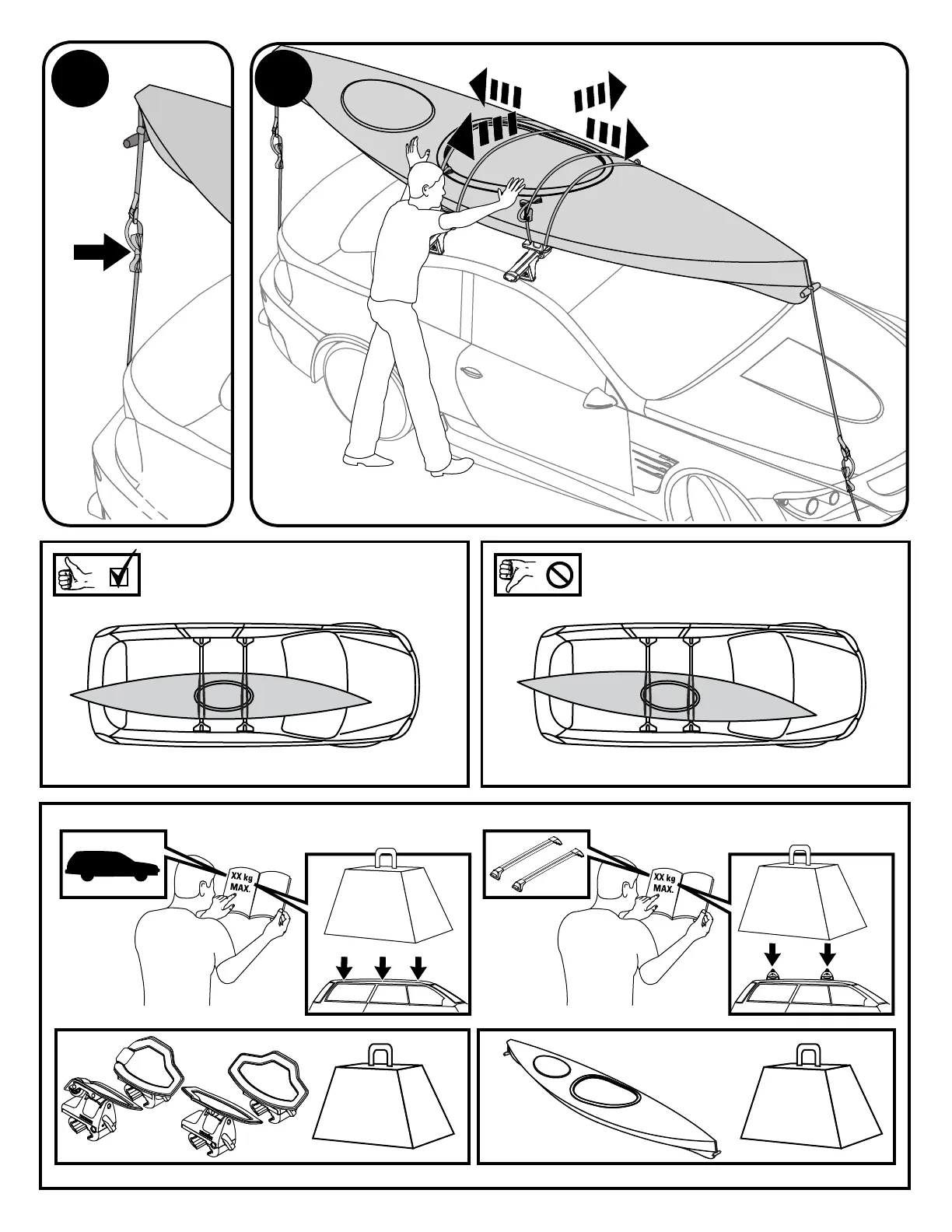 XX kg MAX.

XX kg MAX.