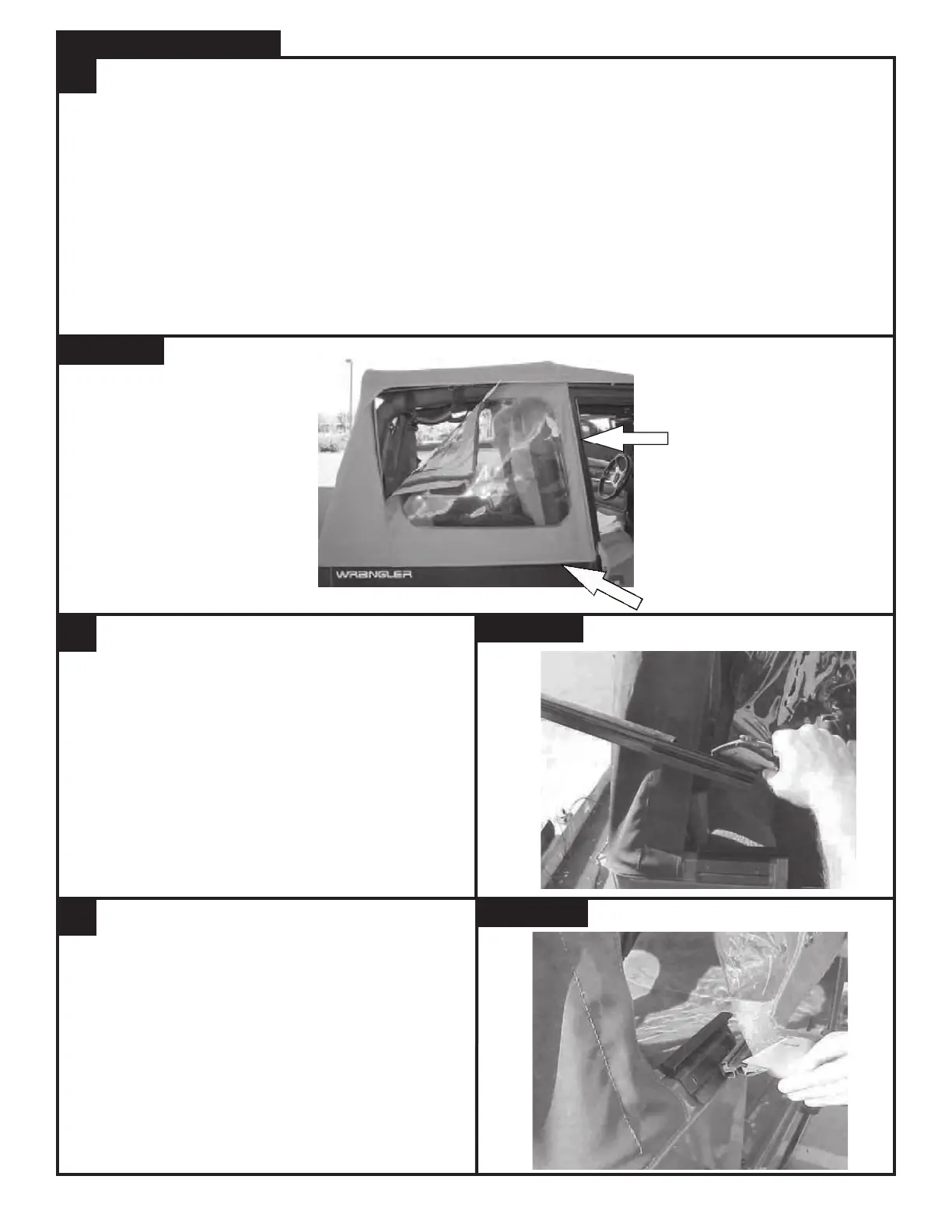 WRANGLER