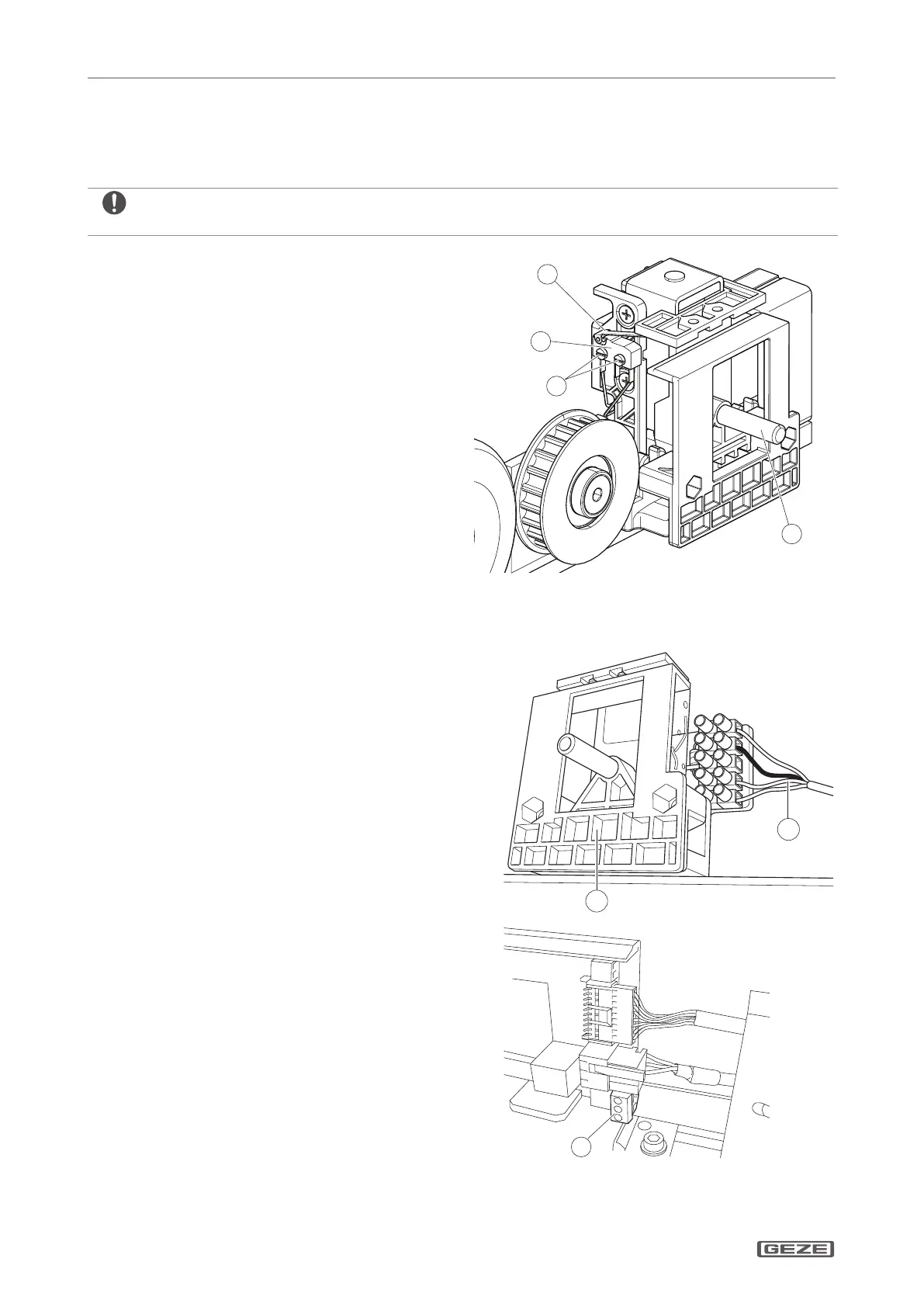 GEZE