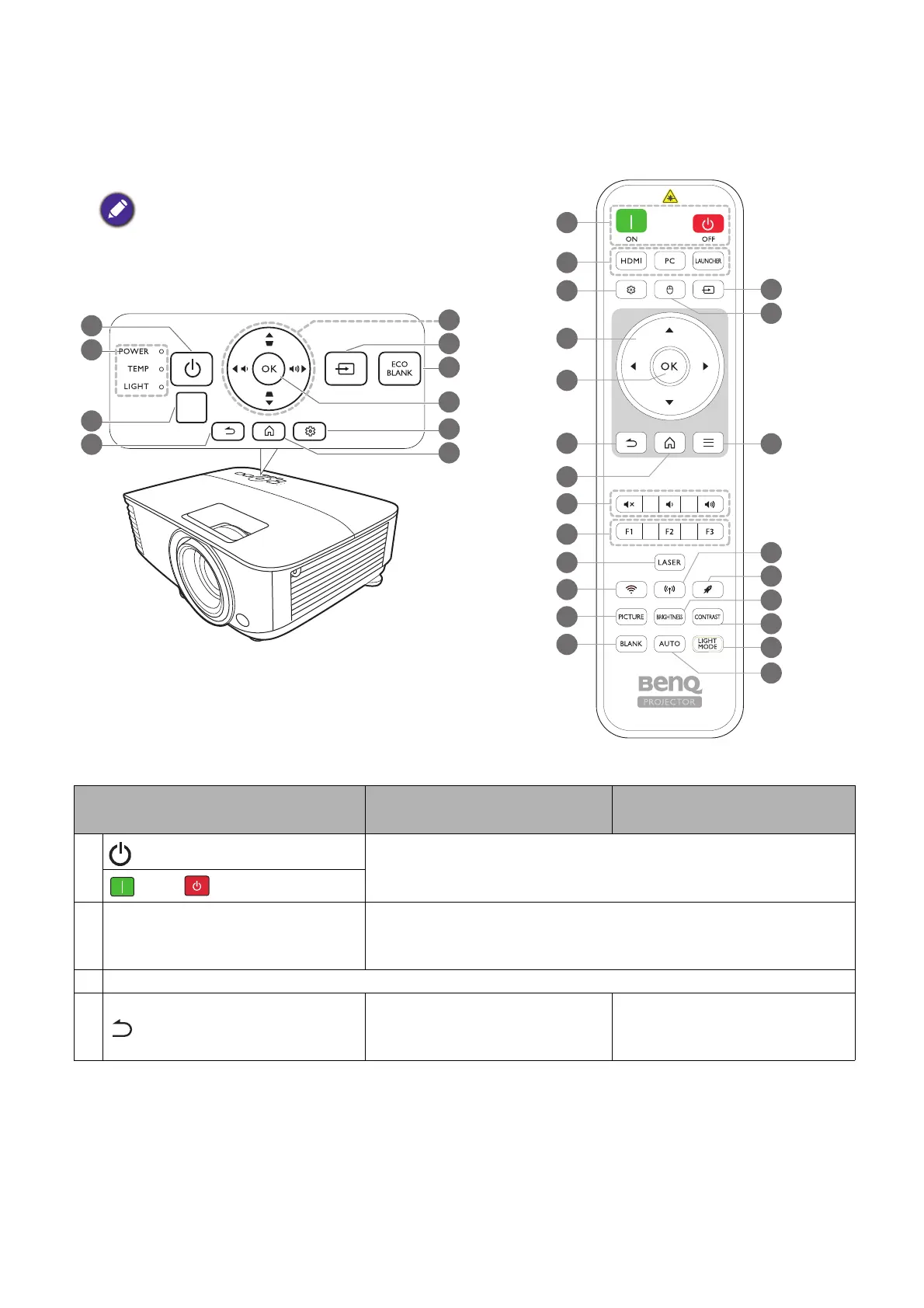 POWER
TEMP
LIGHT
OK
ECO BLANK

ON
OFF
HDMI
PC
LAUNCHER
OK
F1
F2
F3
LASER
PICTURE
BRIGHTNESS
CONTRAST
BLANK
AUTO
LIGHT MODE
BenQ
PROJECTOR