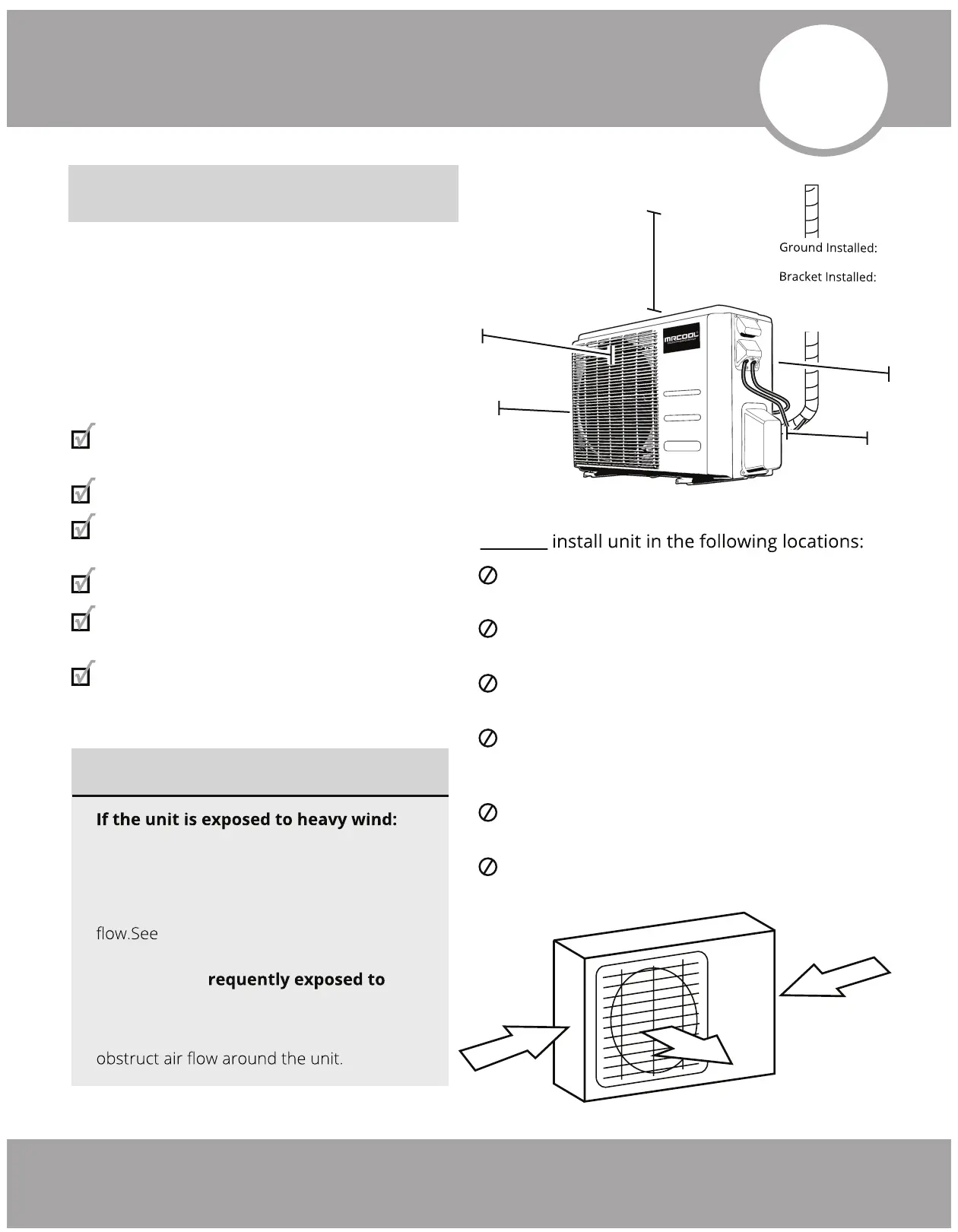 Ground Installed:

Bracket Installed:

MRCOOL

install unit in the following locations:

If the unit is exposed to heavy wind:

flow.See

requently exposed to

obstruct air flow around the unit.