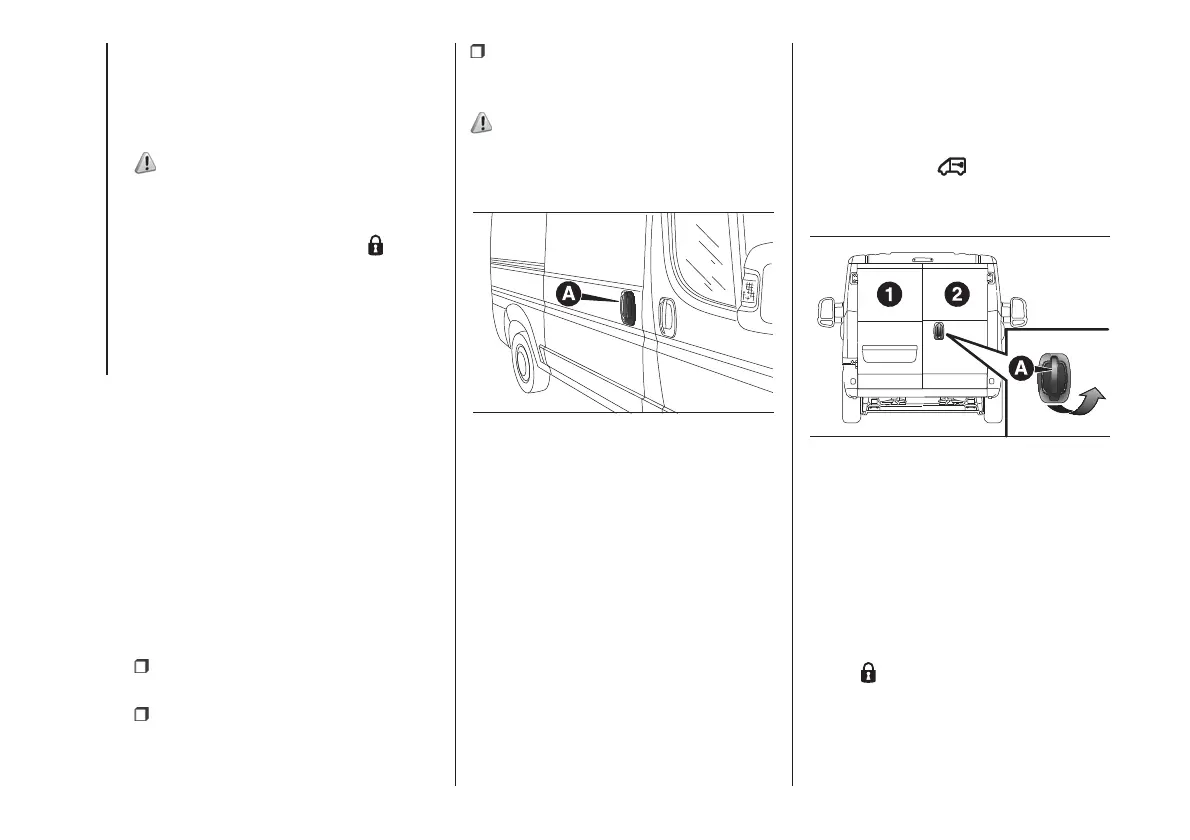 A

1

2

A