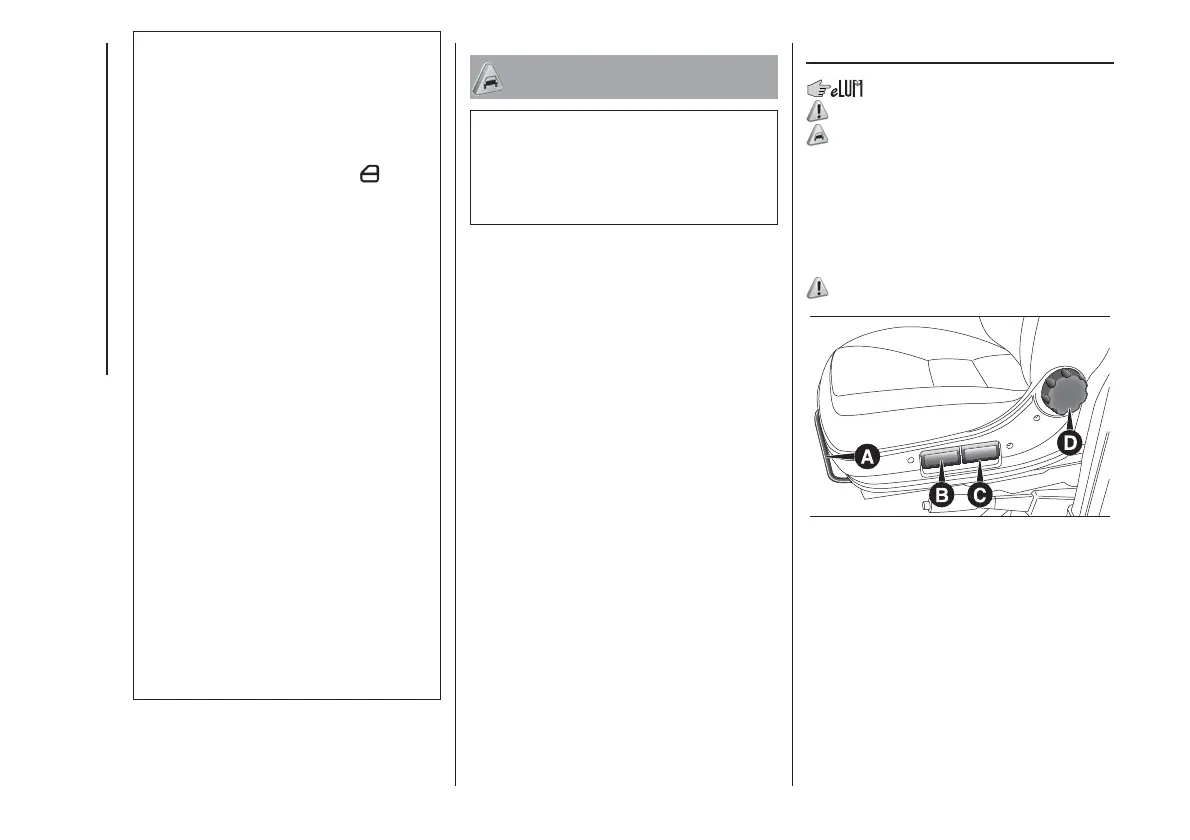 eLUM

A

B

C

D