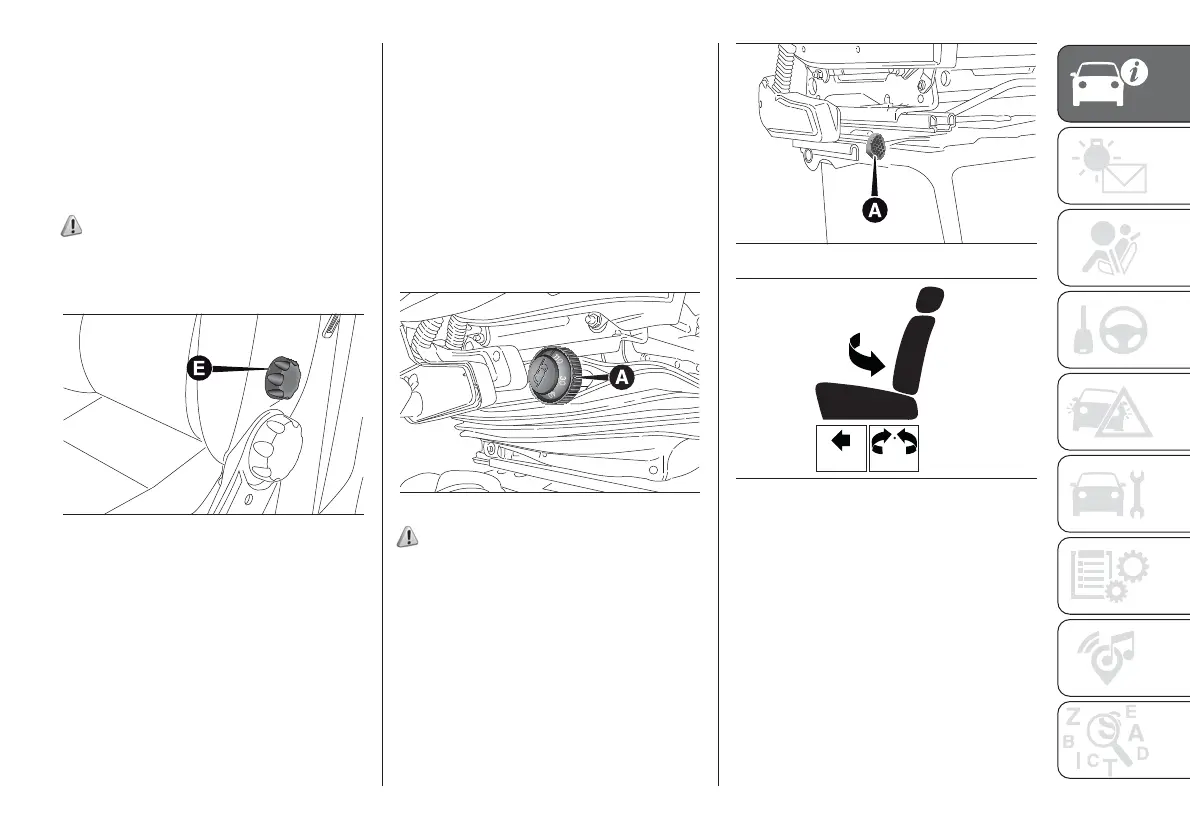 E

A

A

Z E B A D I C T