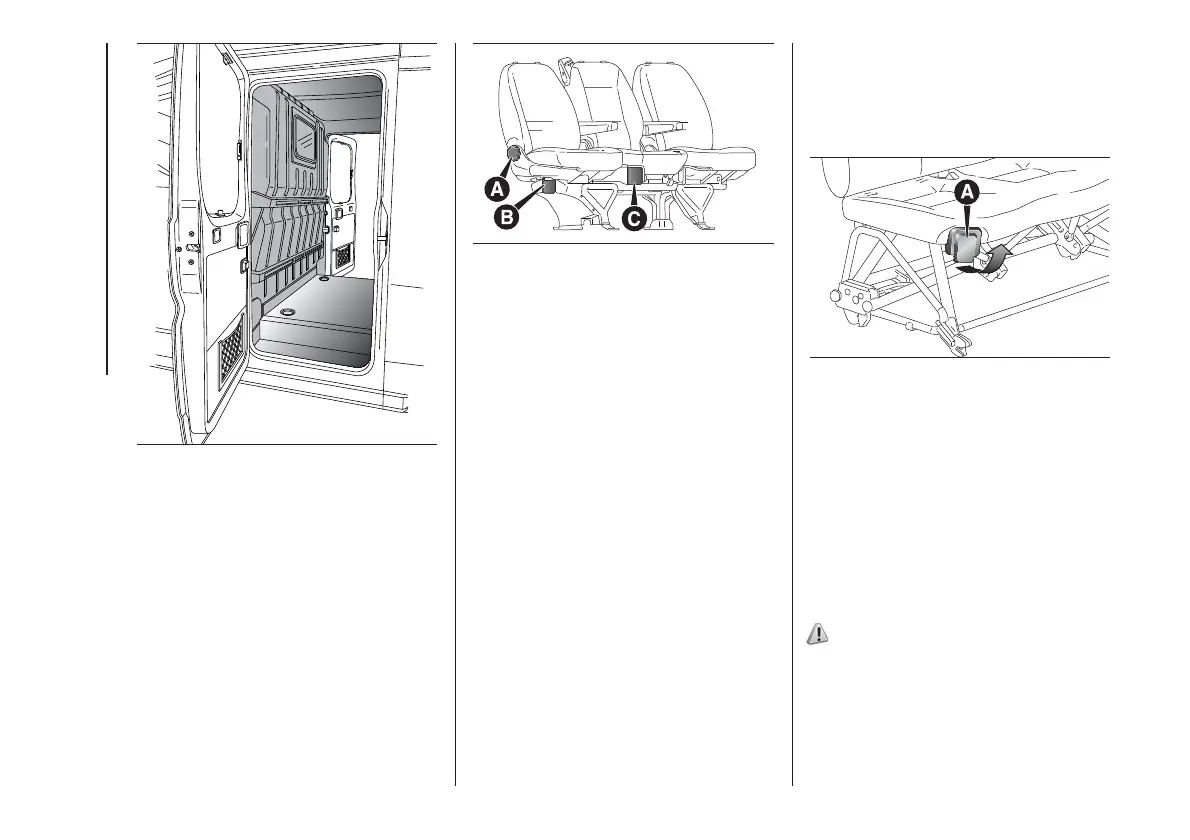 A
B
C
A