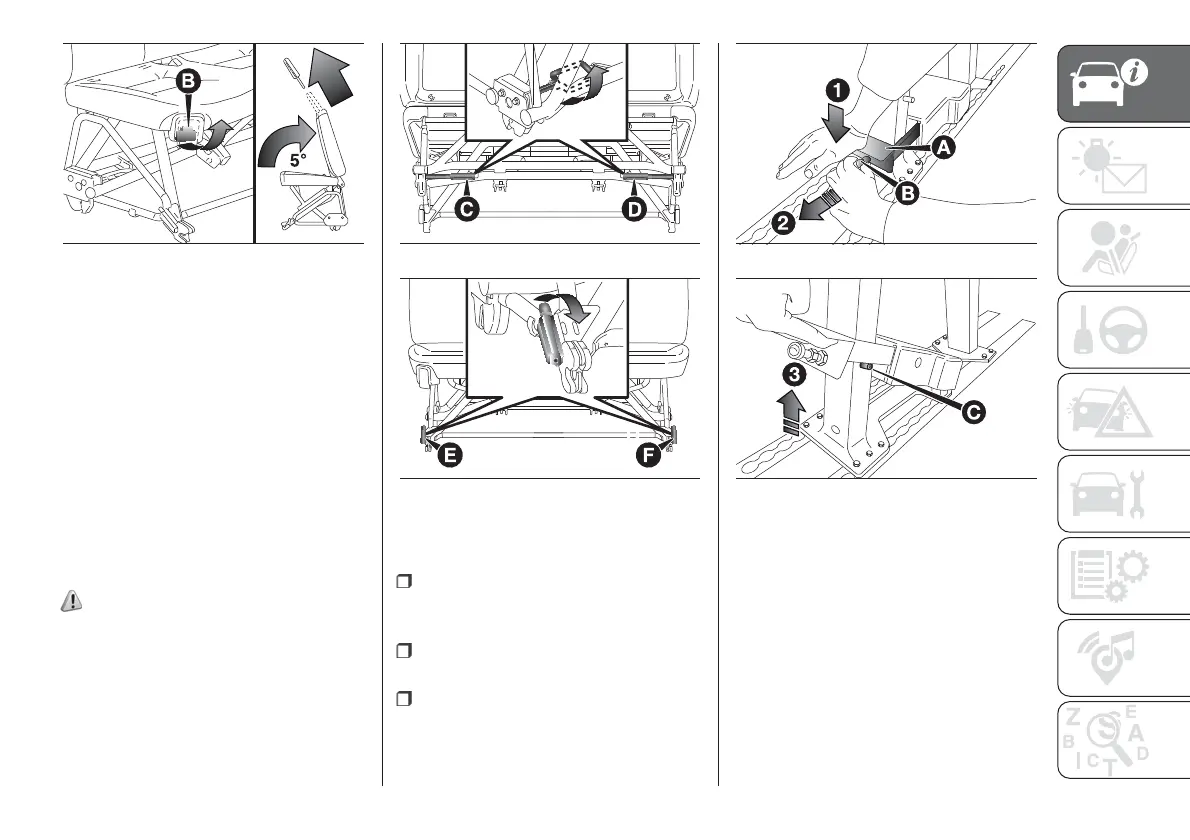 B

5°

C

D

E

F

1

A

B

2

3

C

Z E B A I C T D