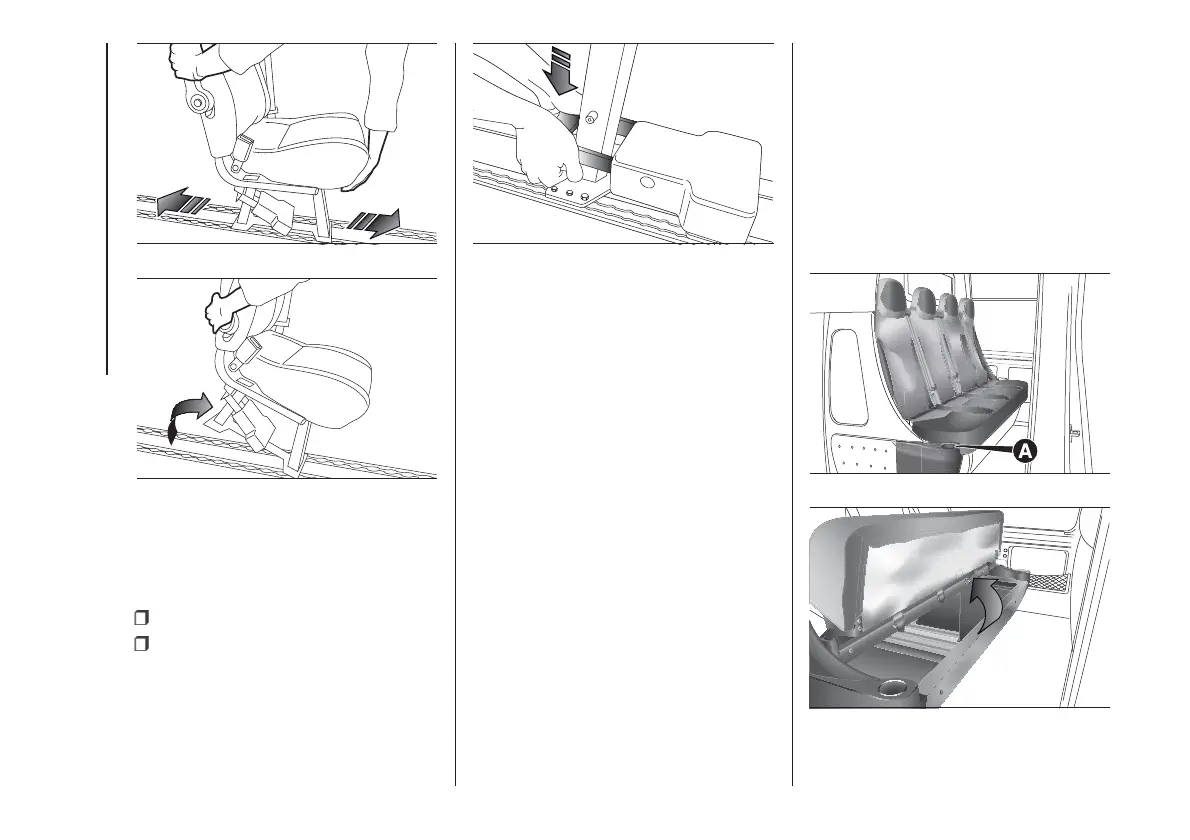 A