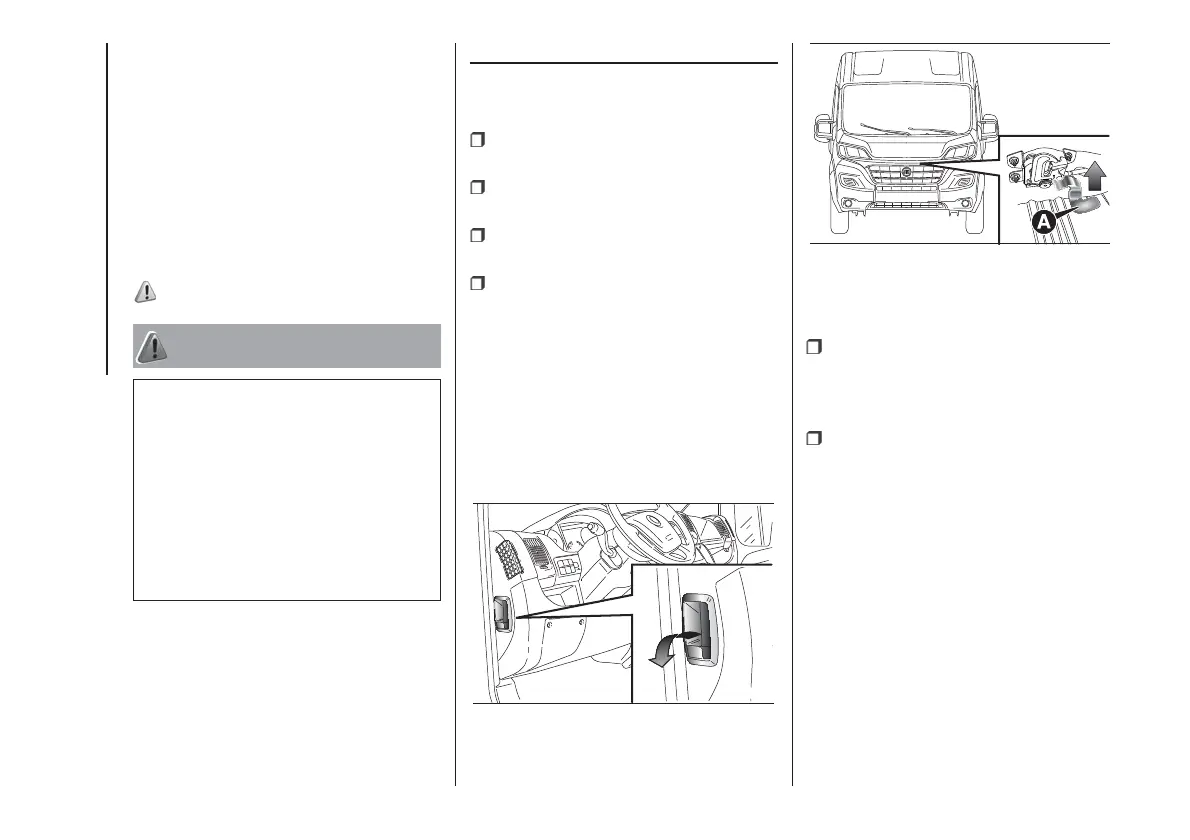 A