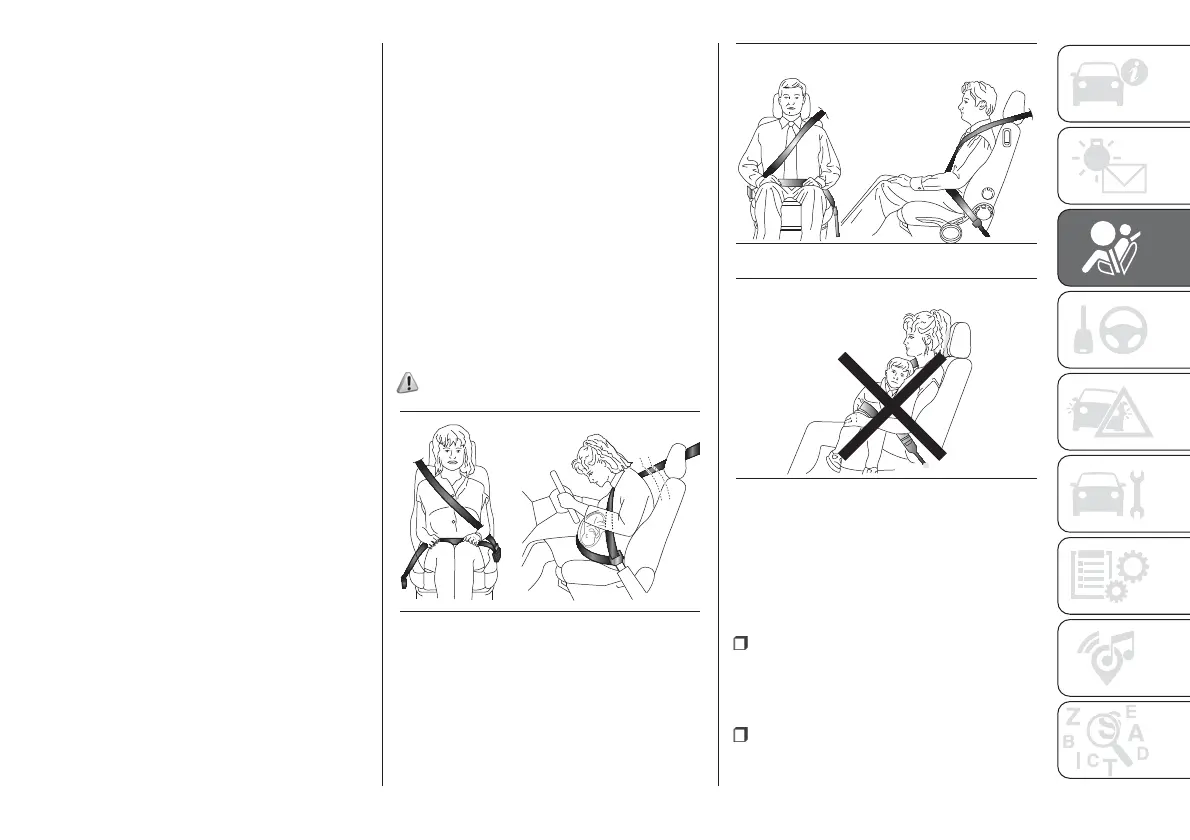 Z E B A I C T D