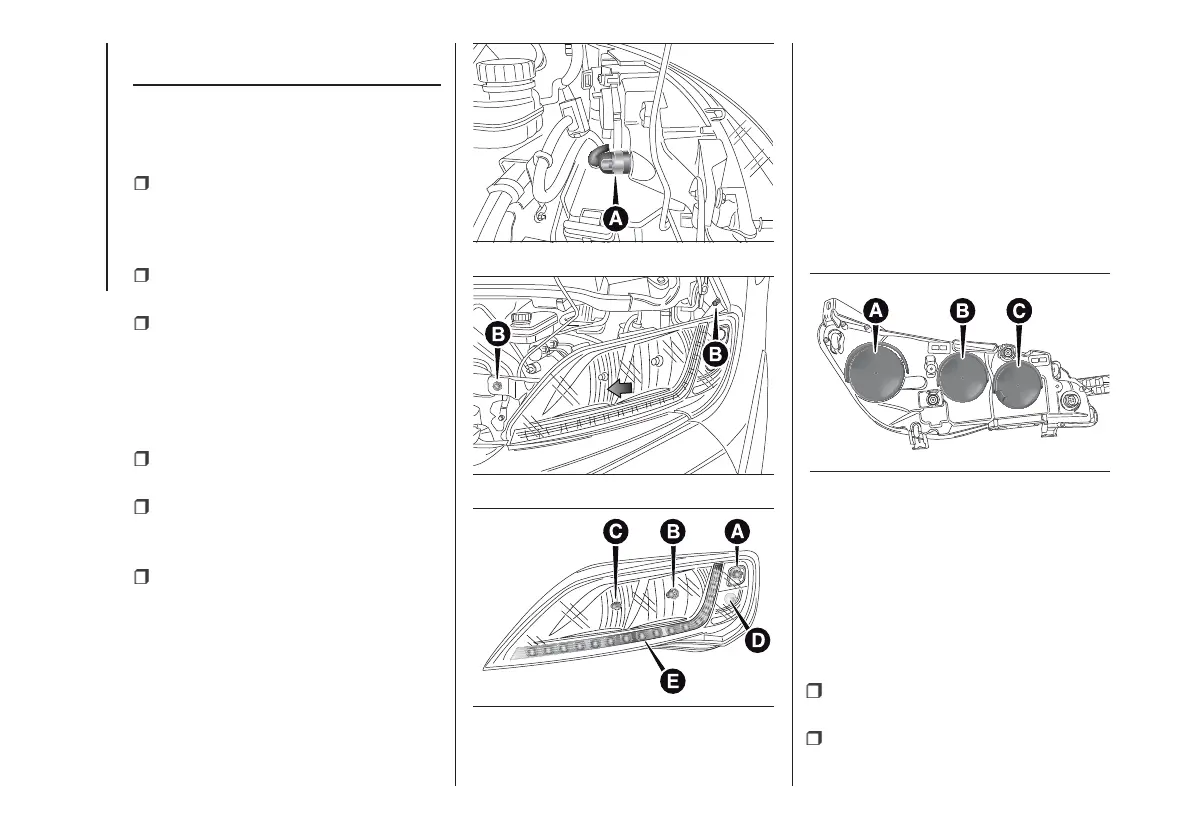 A

B
B

C
B
A
D
E

A
B
C