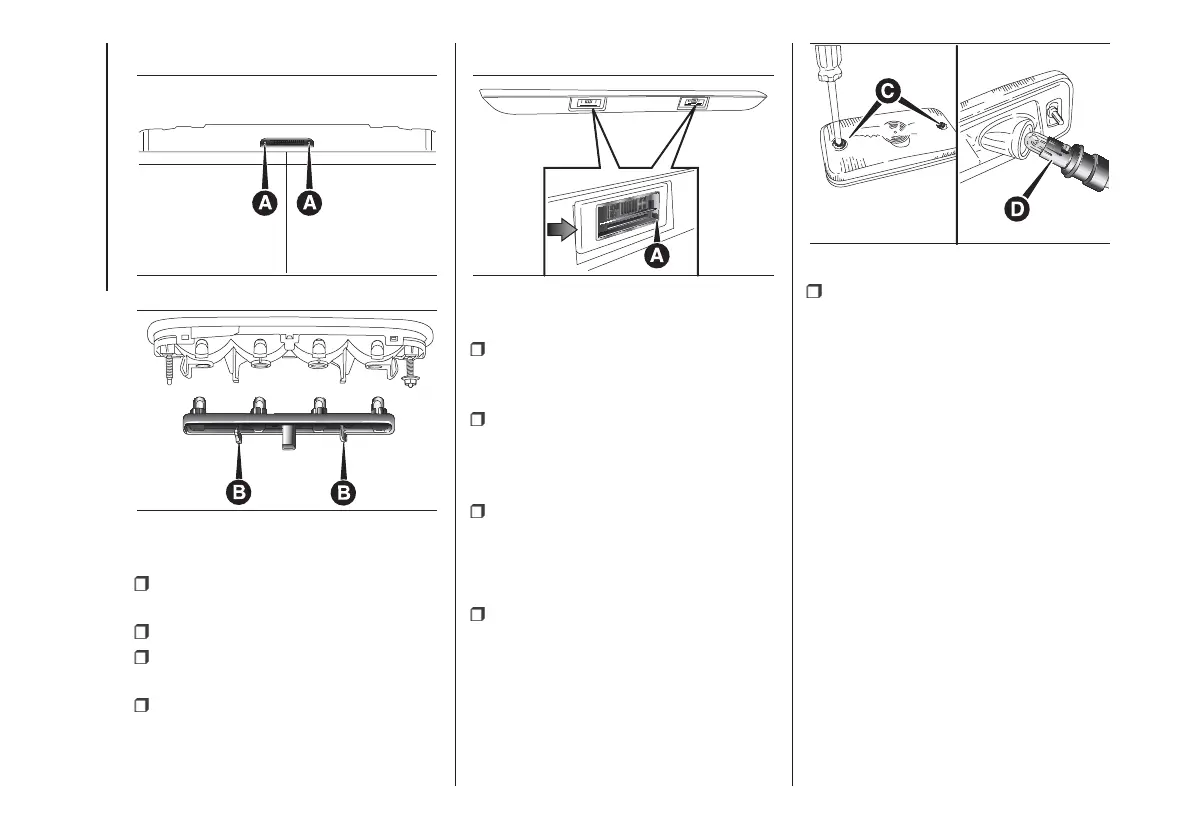 A A

B B

A

C

D