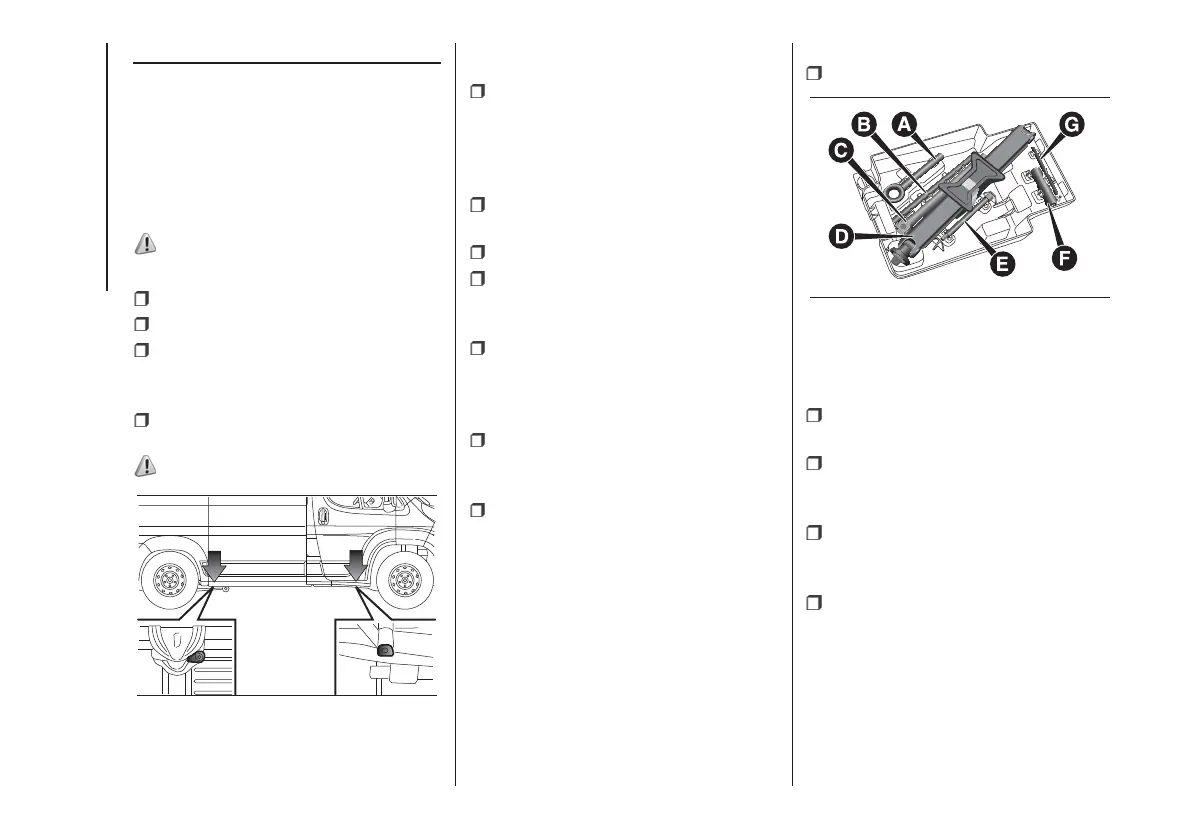 B A G
C
D E F