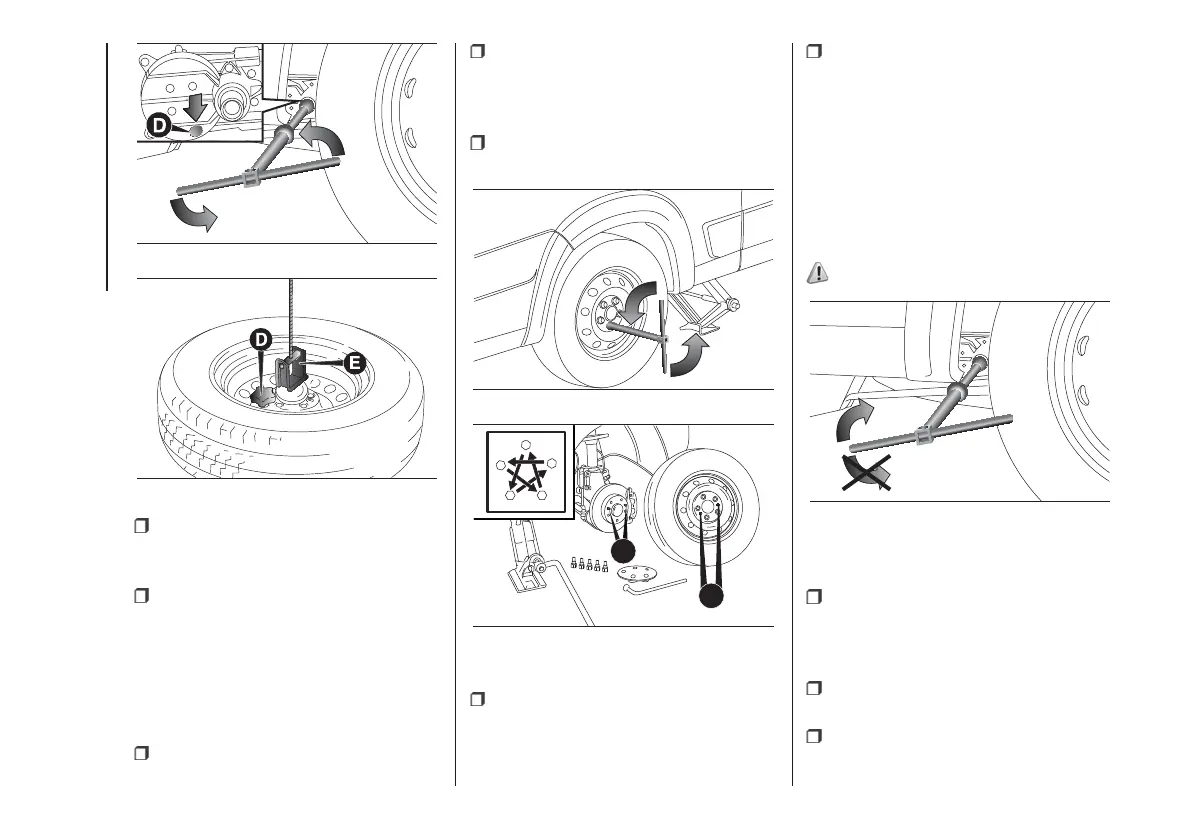 D

D

E