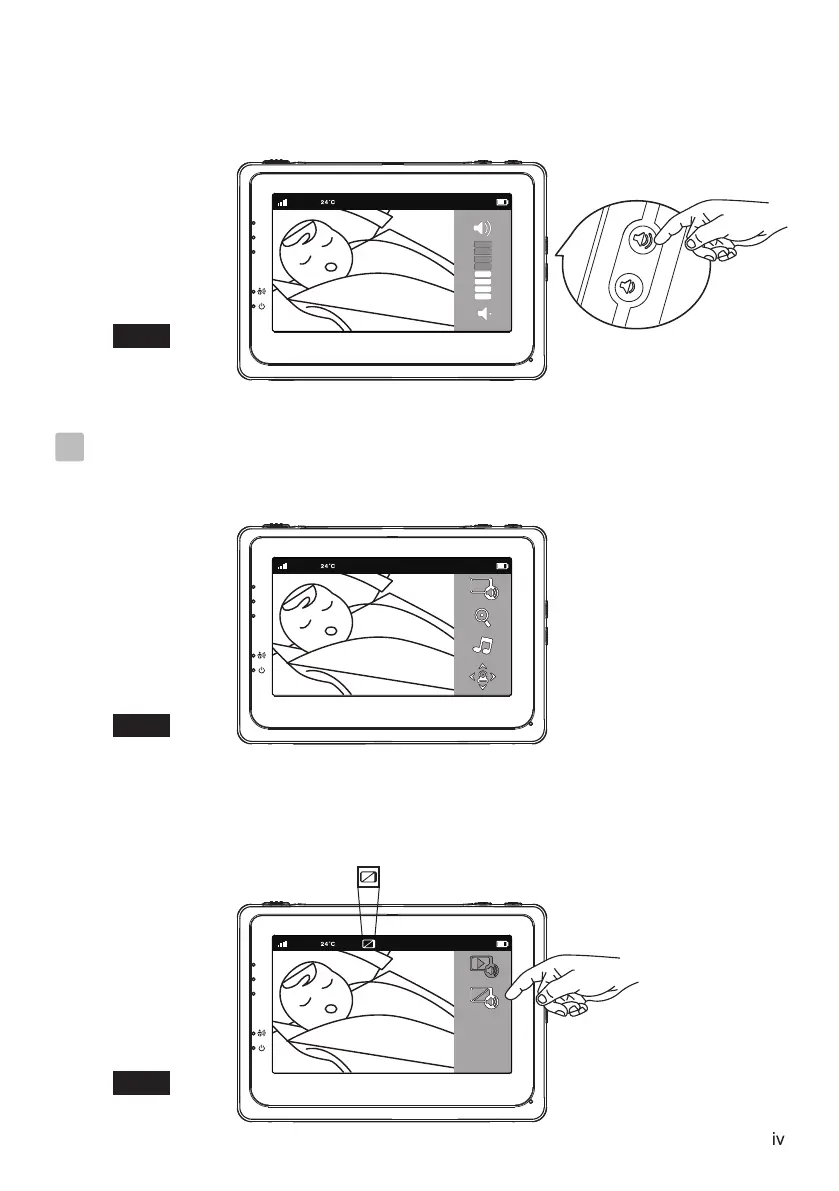 24°C

24°C

24°C

iv