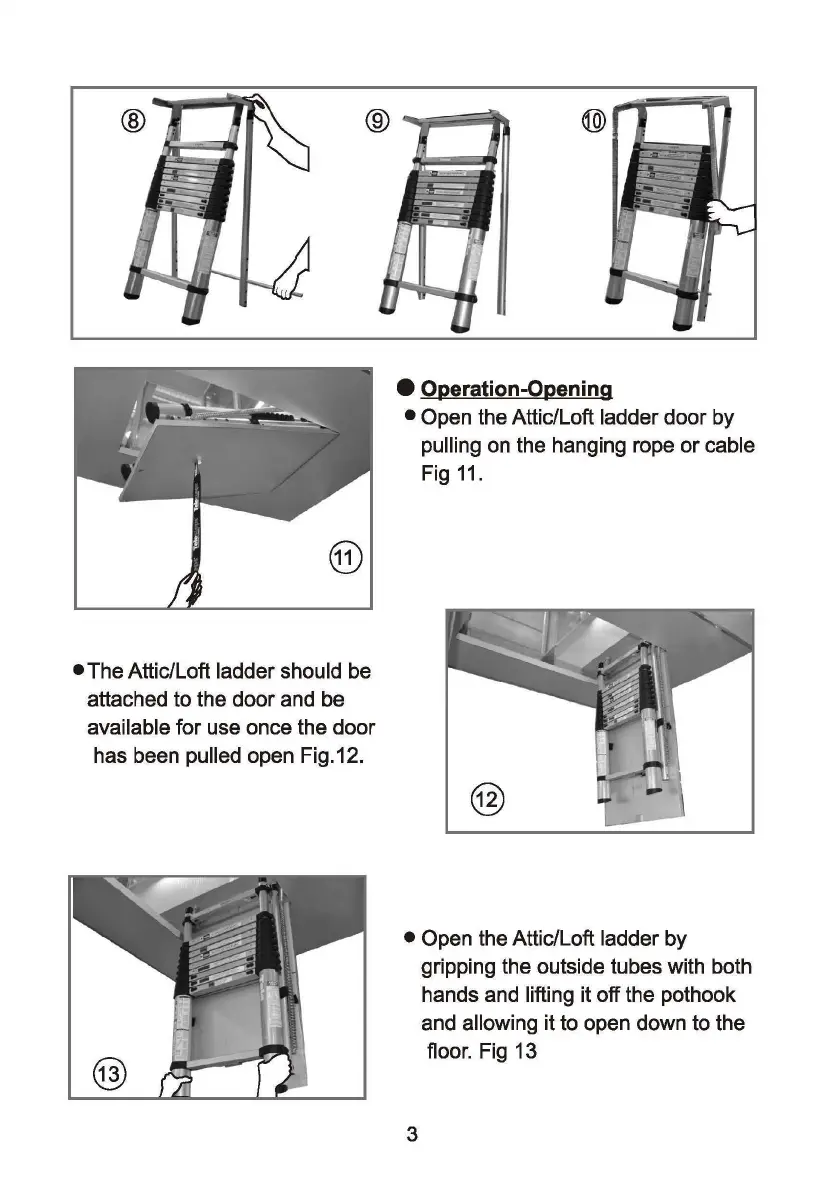 ⑧ ⑨ ⑩

⑪

● Operation-Opening

● Open the Attic/Loft ladder door by pulling on the hanging rope or cable Fig 11.

● The Attic/Loft ladder should be attached to the door and be available for use once the door has been pulled open Fig.12.

⑫

⑬

● Open the Attic/Loft ladder by gripping the outside tubes with both hands and lifting it off the pothook and allowing it to open down to the floor. Fig 13

3