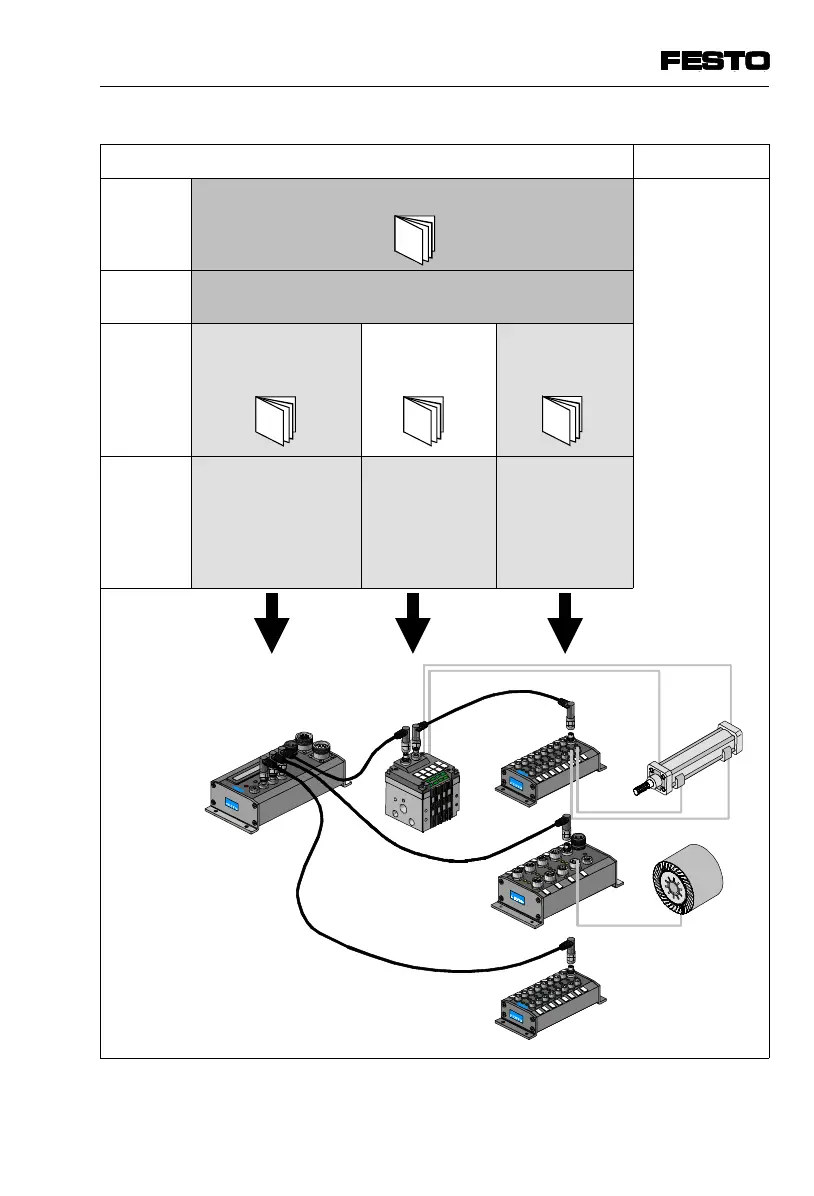 FESTO