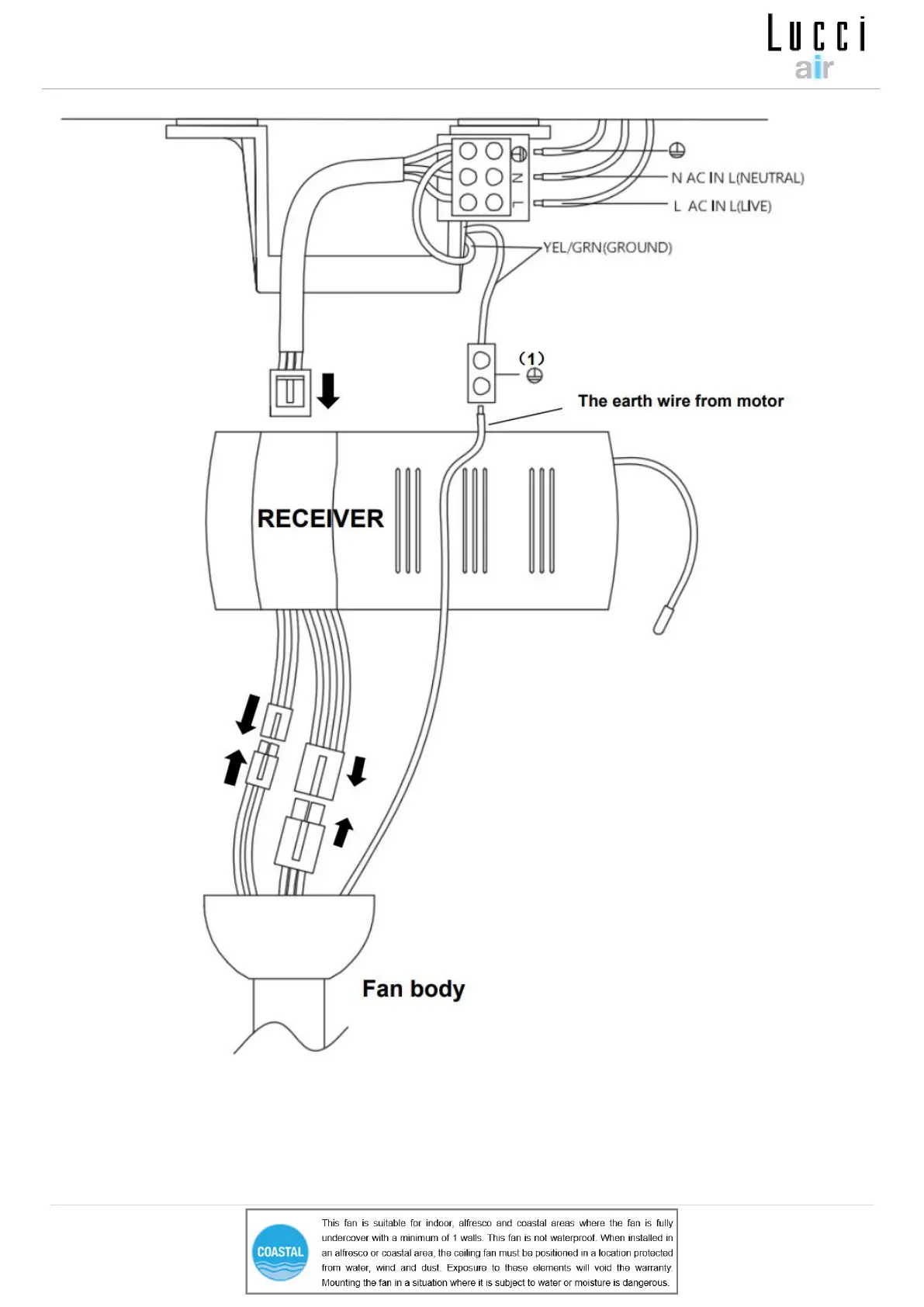 Lucci
air

N
L

N AC IN L(NEUTRAL)

L AC IN L(LIVE)

YEL/GRN(GROUND)

(1)

The earth wire from motor

RECEIVER

Fan body

COASTAL

This fan is suitable for indoor, alfresco and coastal areas where the fan is fully undercover with a minimum of 1 walls. This fan is not waterproof. When installed in an alfresco or coastal area, the ceiling fan must be positioned in a location protected from water, wind and dust. Exposure to these elements will void the warranty. Mounting the fan in a situation where it is subject to water or moisture is dangerous.