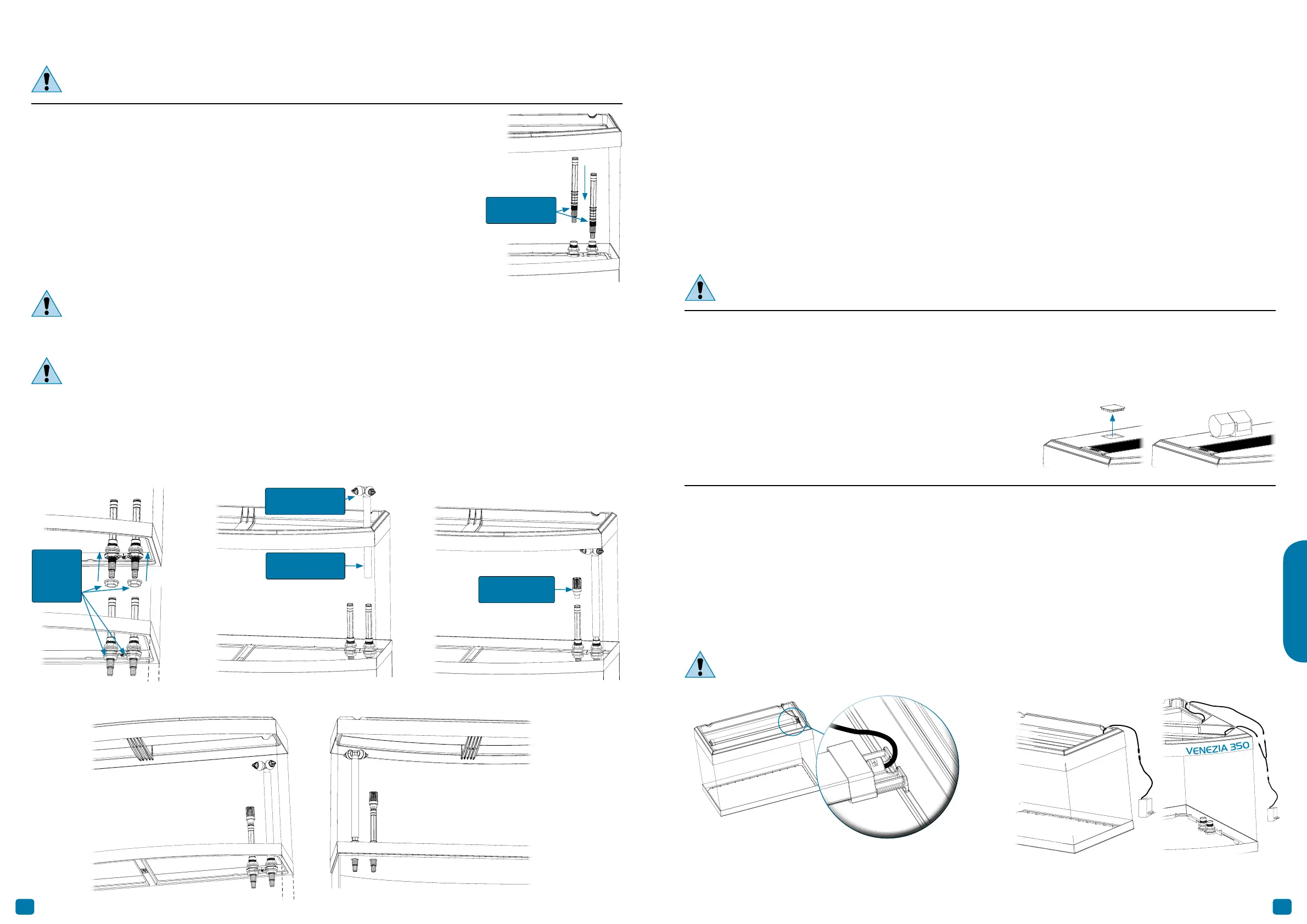 VENEZIA 350