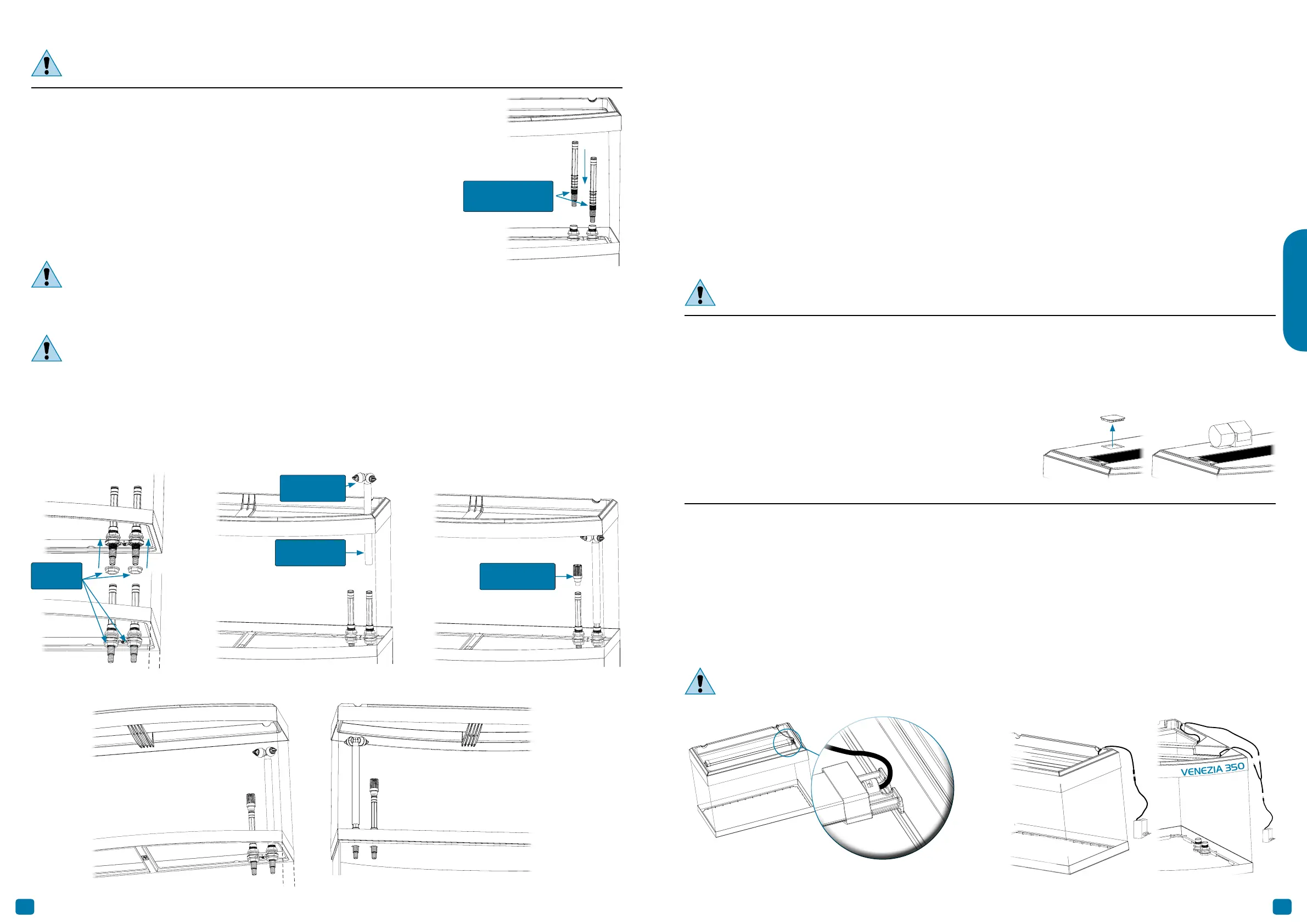 VENEZIA 350