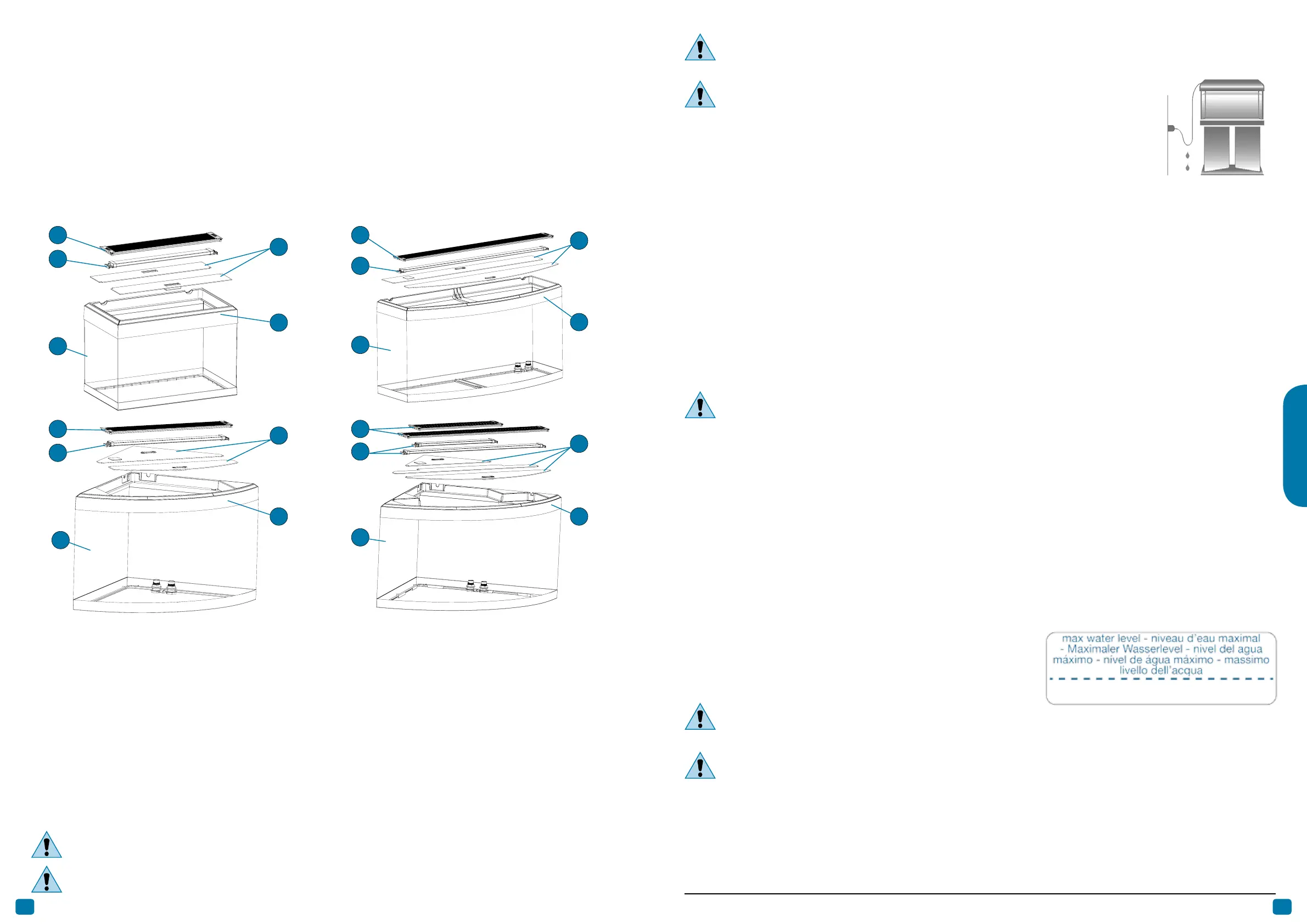 max water level - niveau d'eau maximal - Maximaler Wasserlevel - nivel del agua máximo - nivel de água máximo - massimo livello dell'acqua