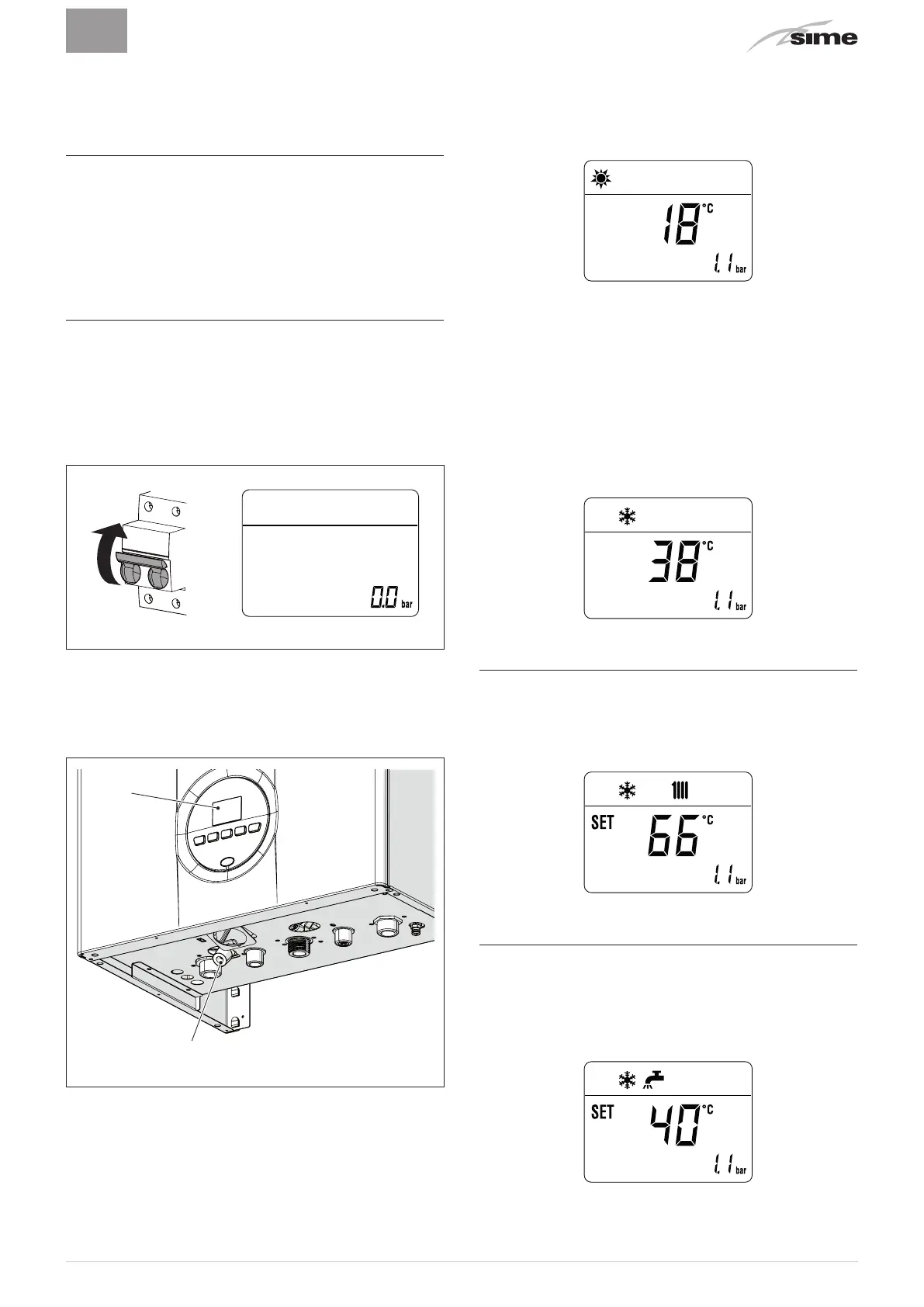 sime

18 °C
1.1 bar

0.0 bar

38 °C
1.1 bar

SET 66 °C
1.1 bar

SET 40 °C
1.1 bar