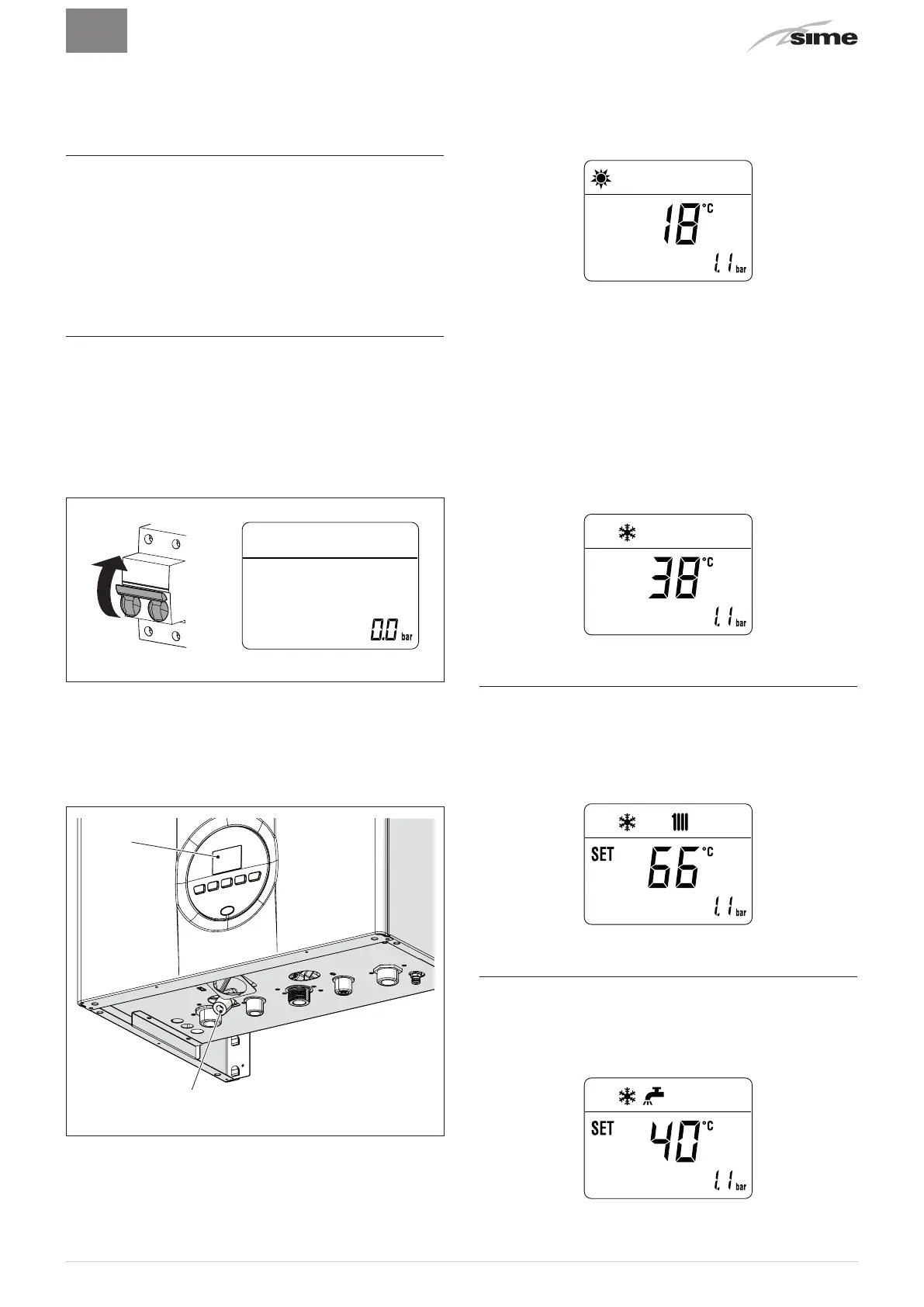 sime

18 °C
1.1 bar

0.0 bar

38 °C
1.1 bar

SET 66 °C
1.1 bar

SET 40 °C
1.1 bar