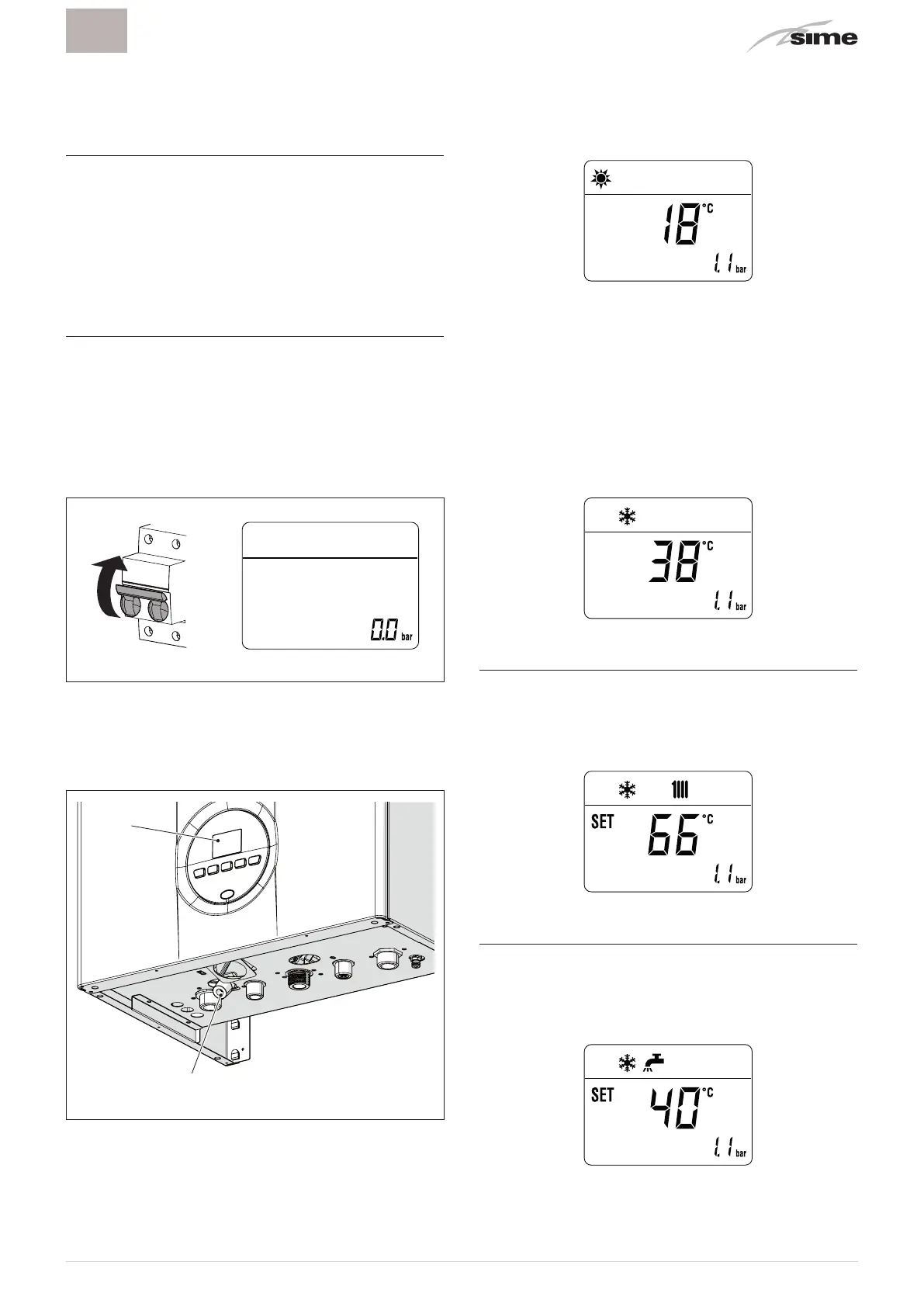 sime

18 °C
1.1 bar

0.0 bar

38 °C
1.1 bar

SET 66 °C
1.1 bar

SET 40 °C
1.1 bar