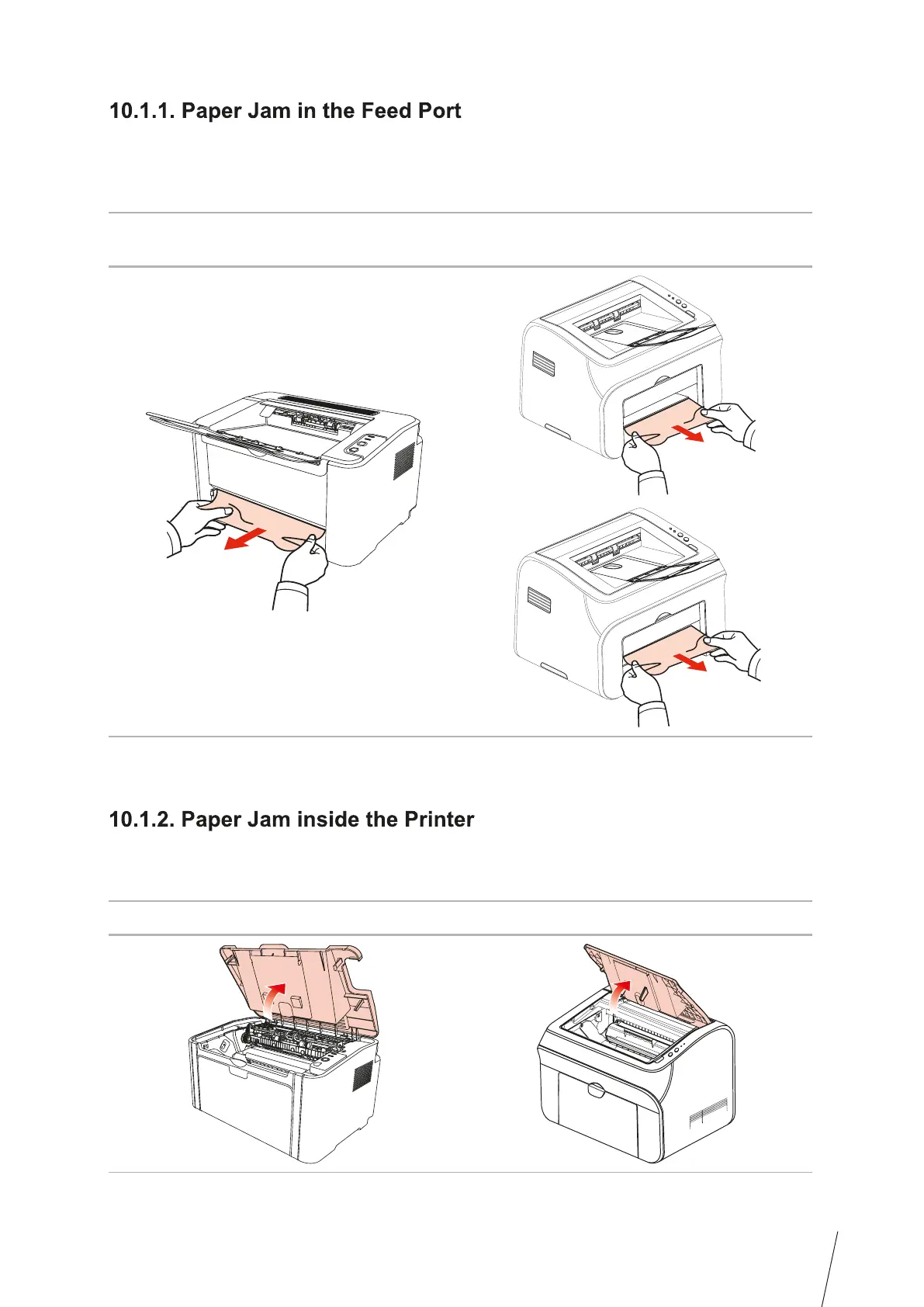 10.1.1. Paper Jam in the Feed Port

10.1.2. Paper Jam inside the Printer