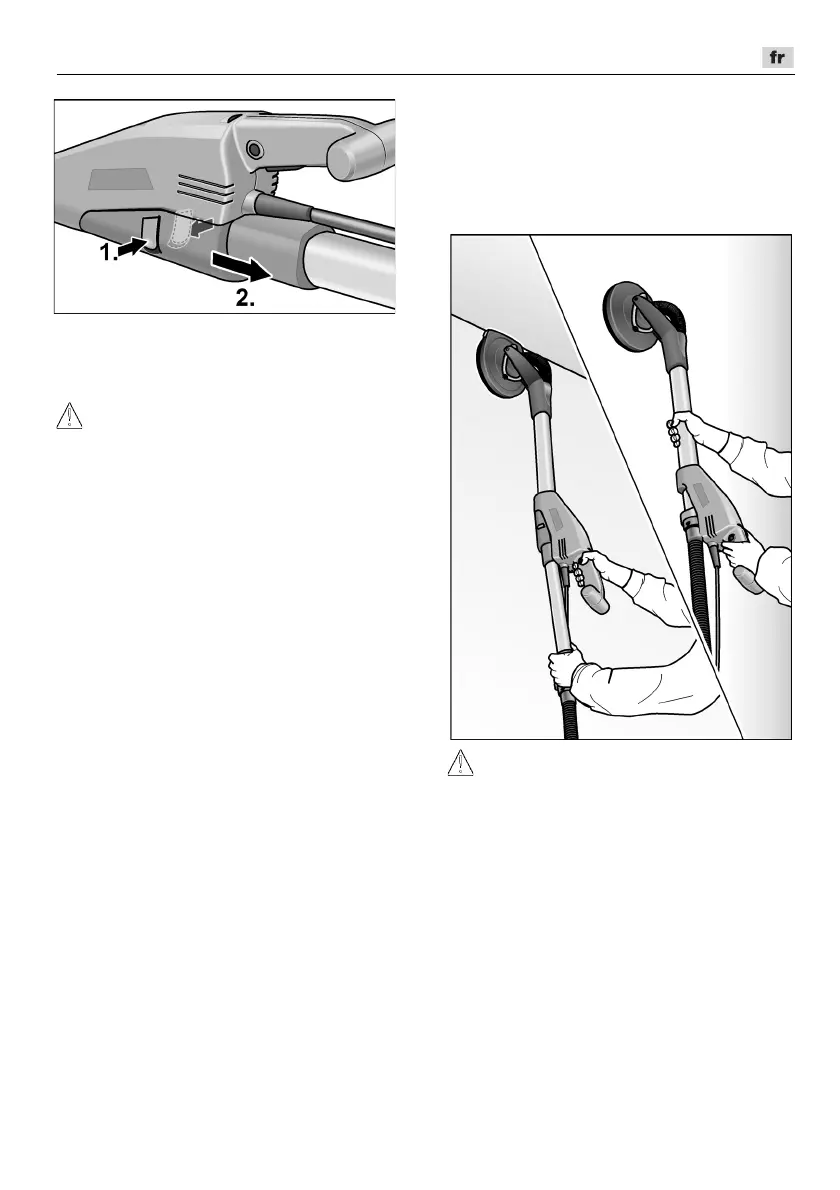 fr

1.

2.