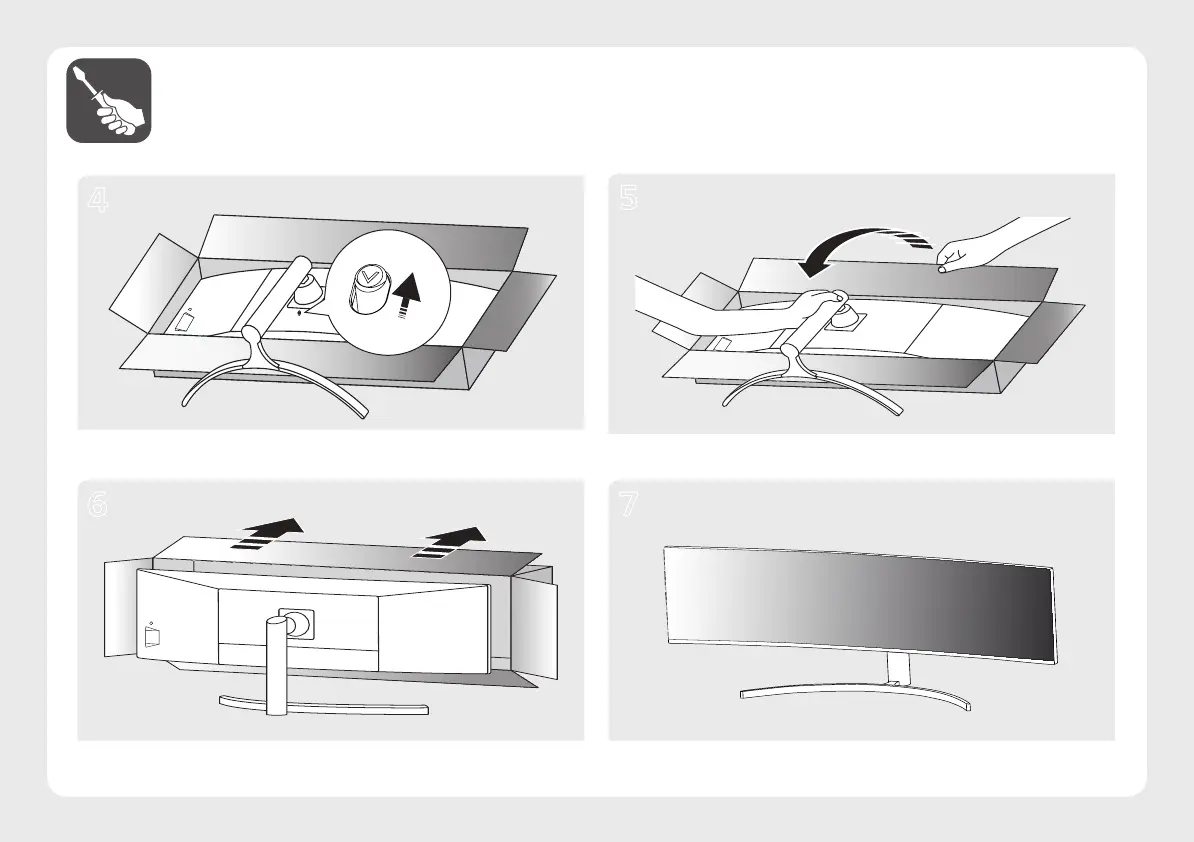 4

5

6

7