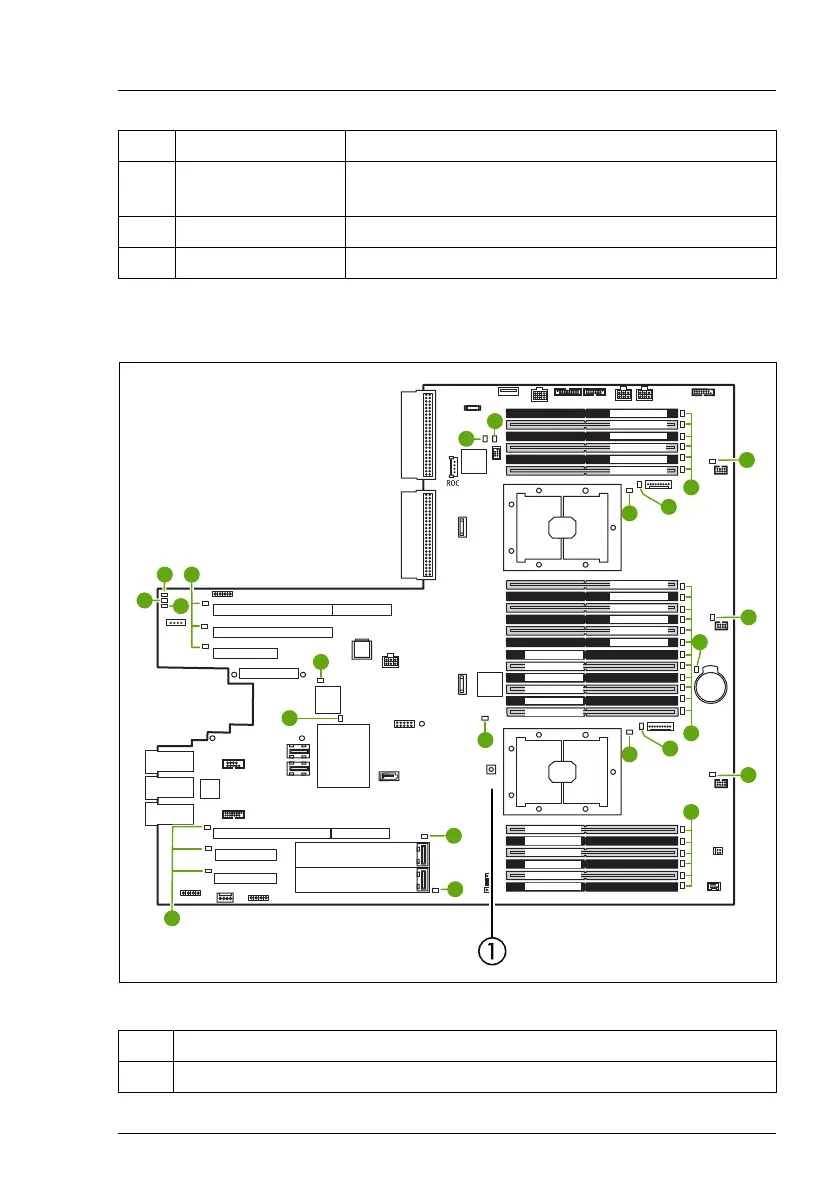 ROC

1