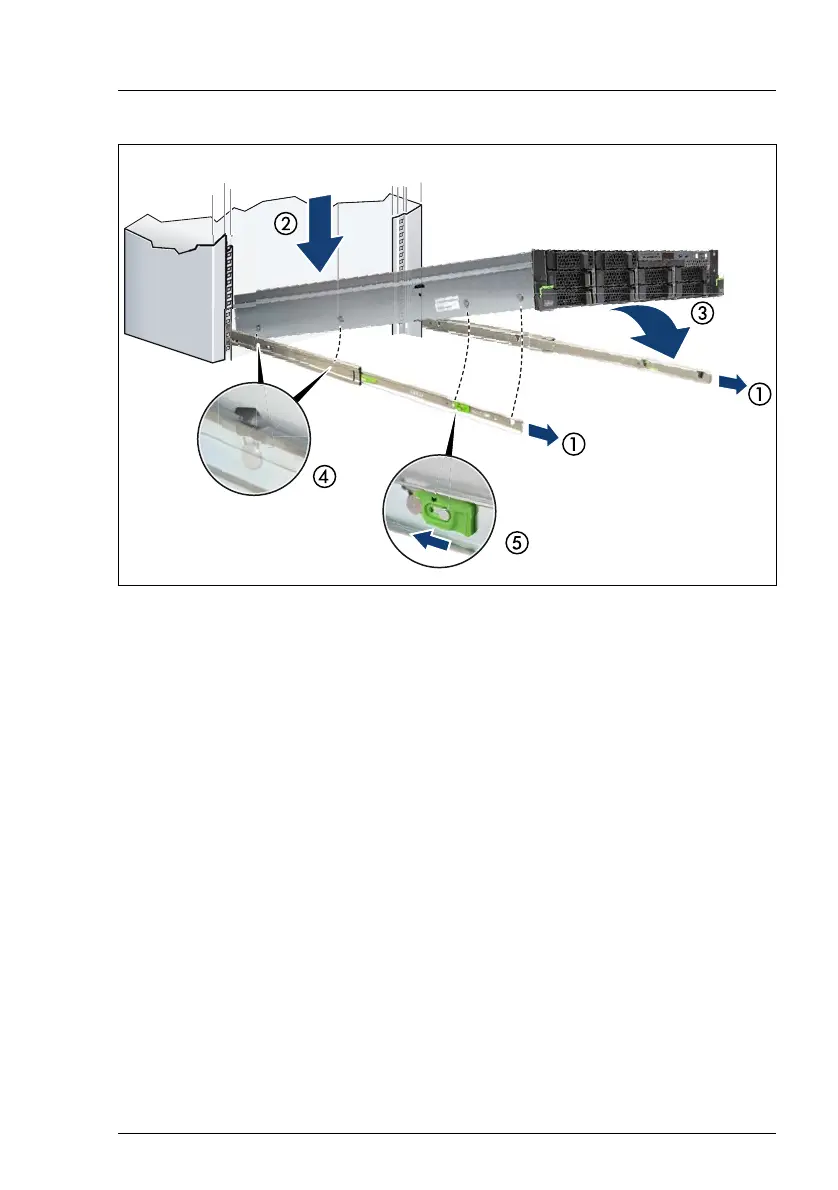 ②

③

①

①

④

⑤