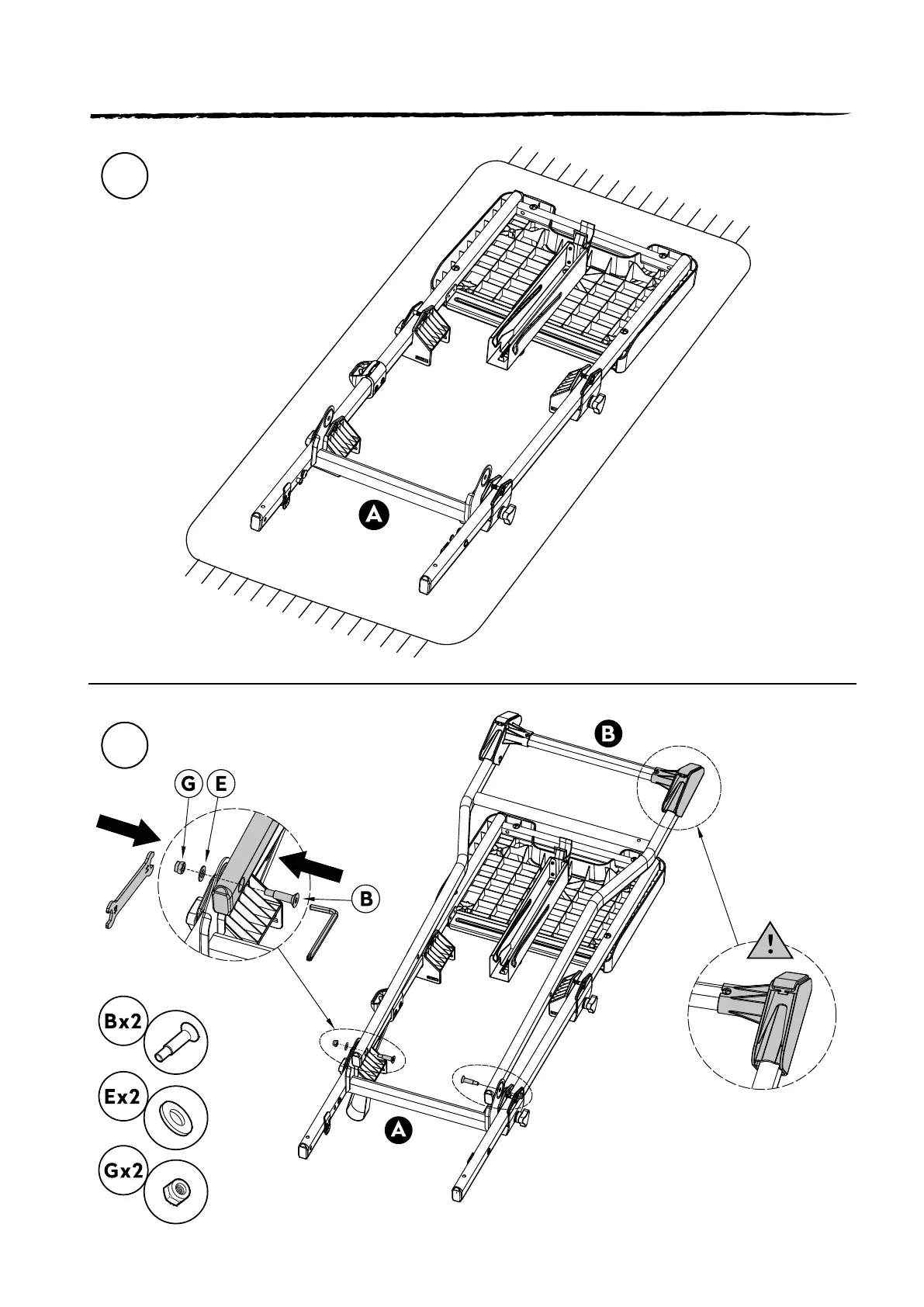 A

B

G E

B

!

Bx2

Ex2

Gx2

A