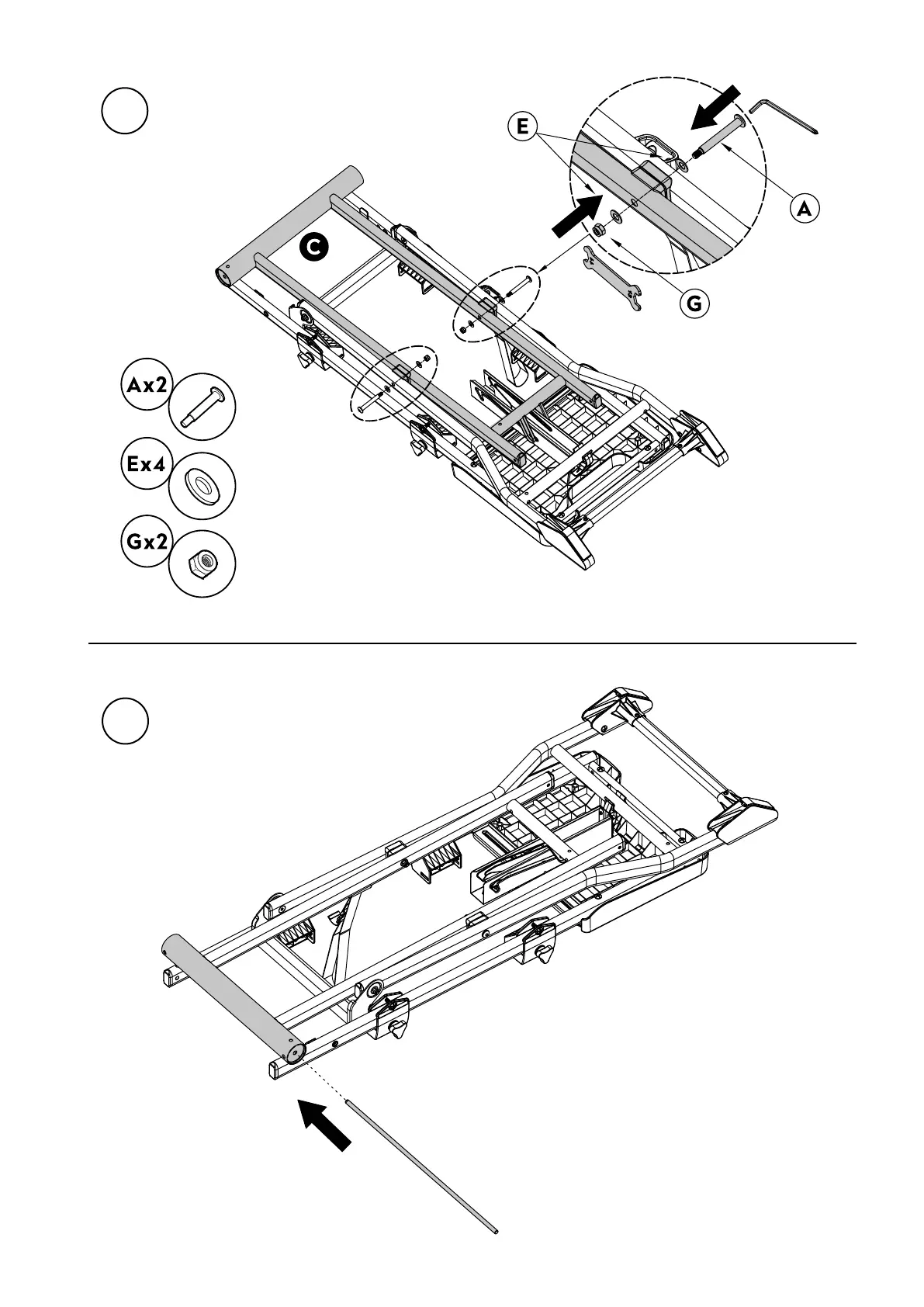 E

A

C

G

Ax2

Ex4

Gx2