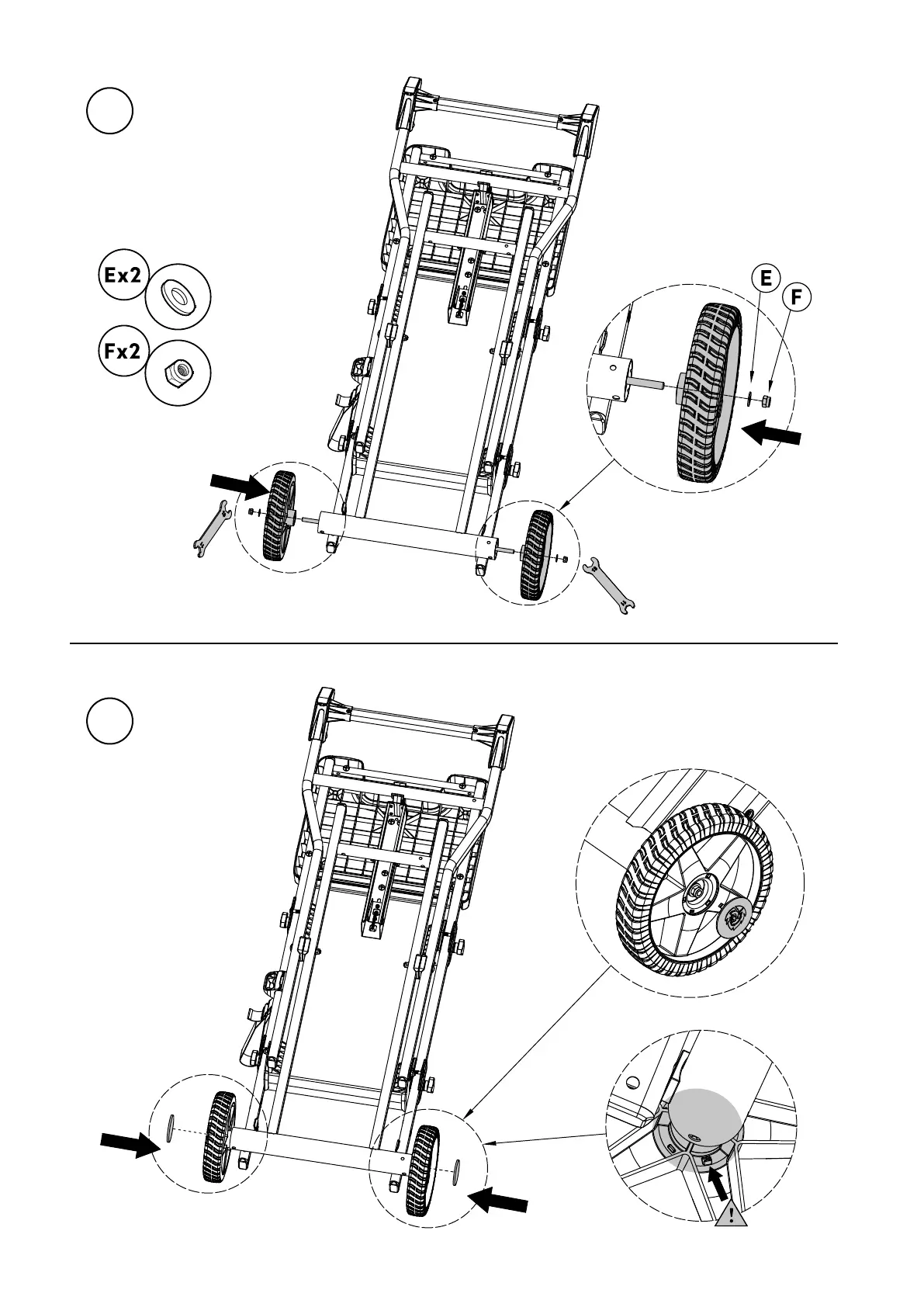 Ex2
Fx2
E
F
!