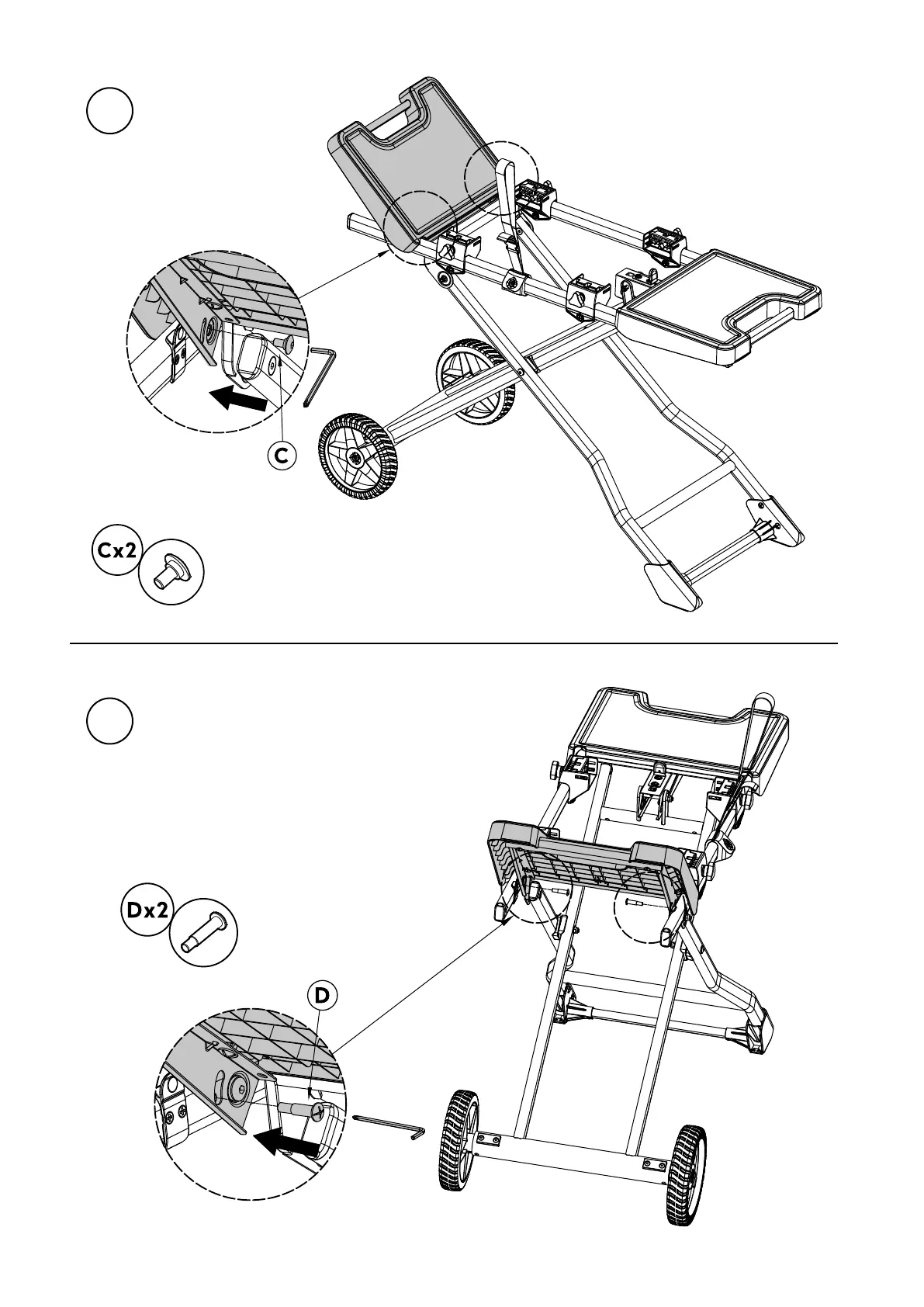 C

Cx2

Dx2

D