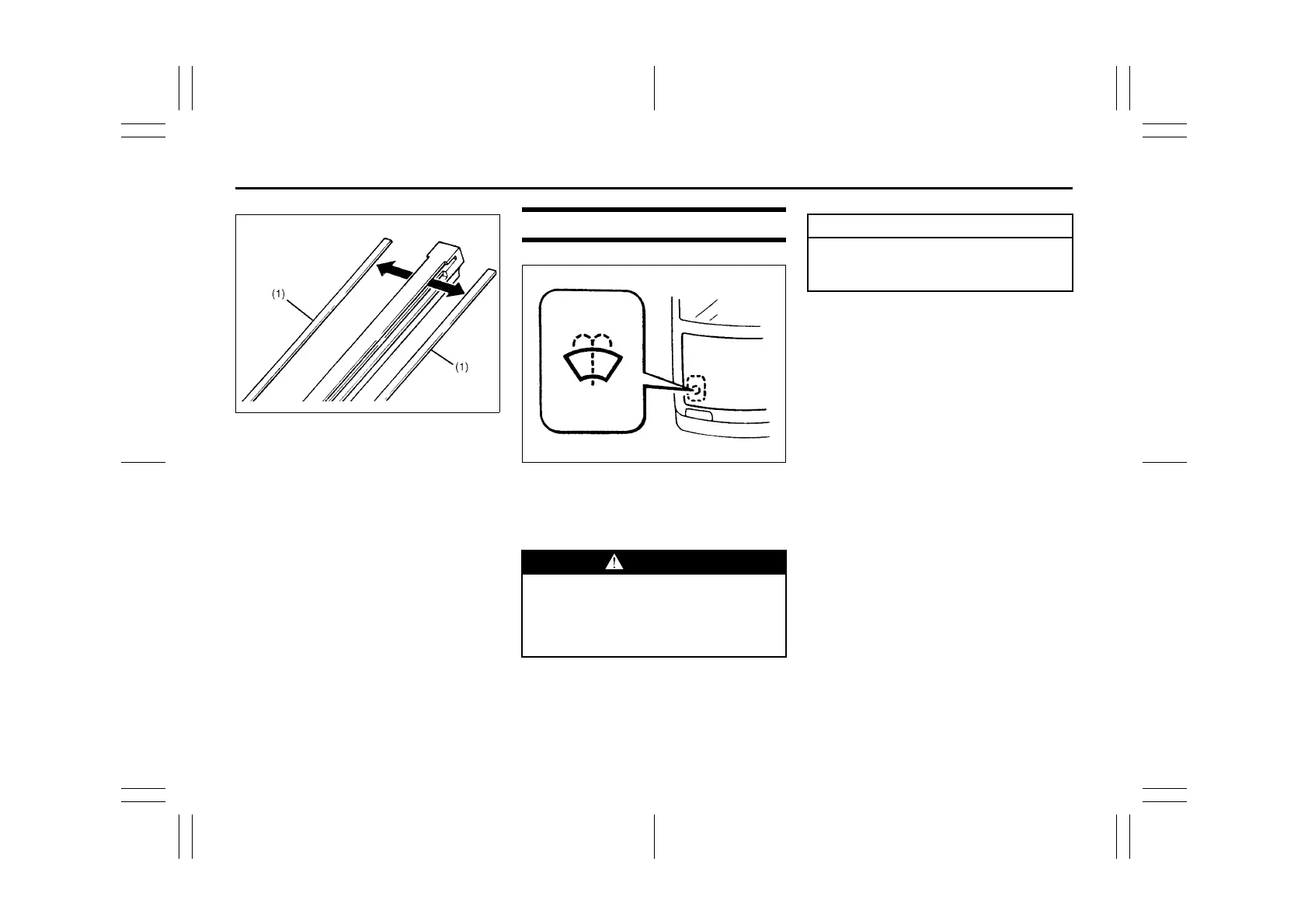 (1)

(1)