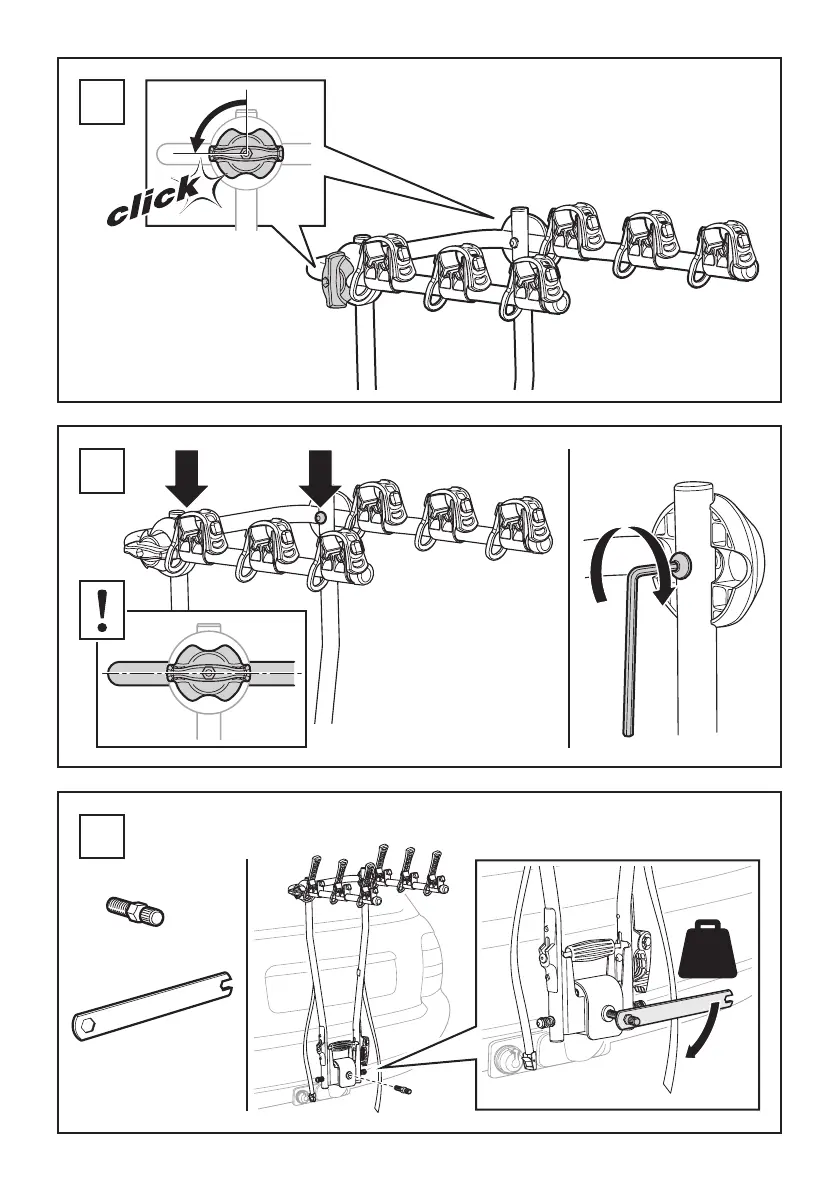 click

!