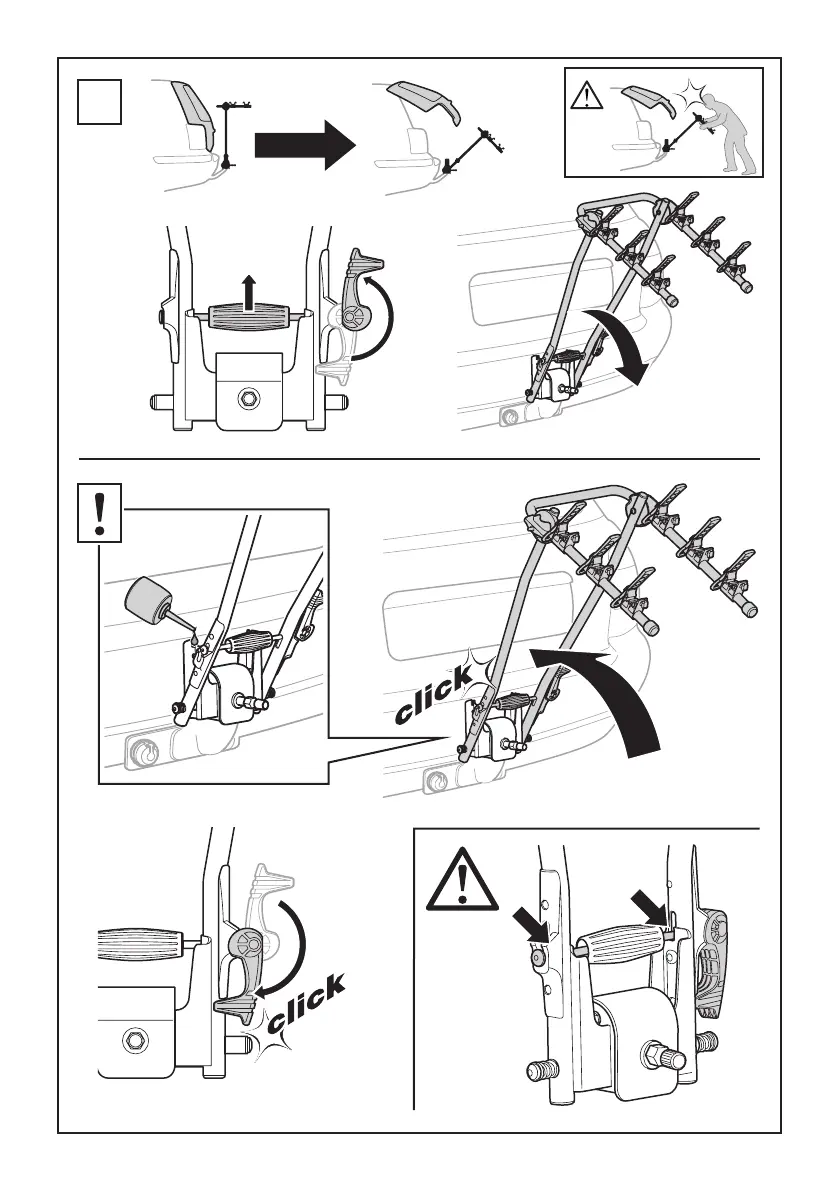 click

click