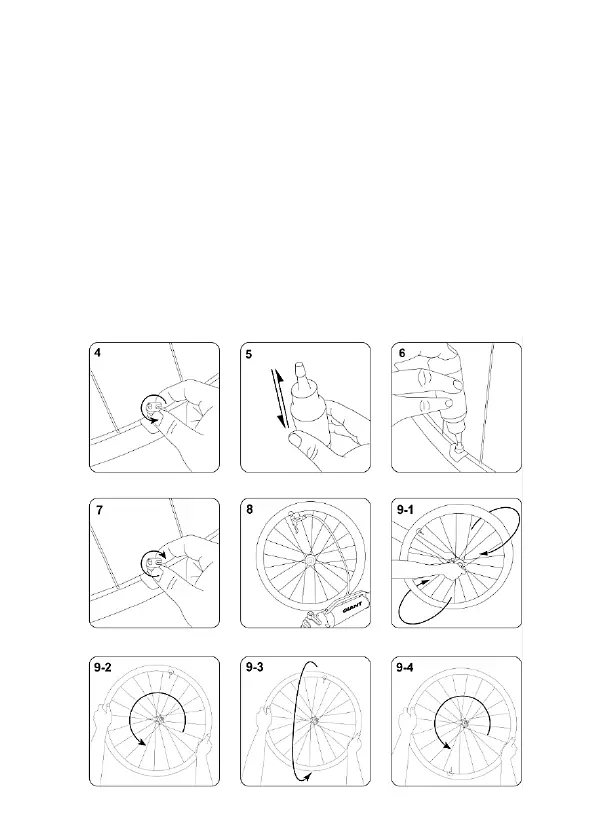 4

5

6

7

8

GIANT

9-1

9-2

9-3

9-4